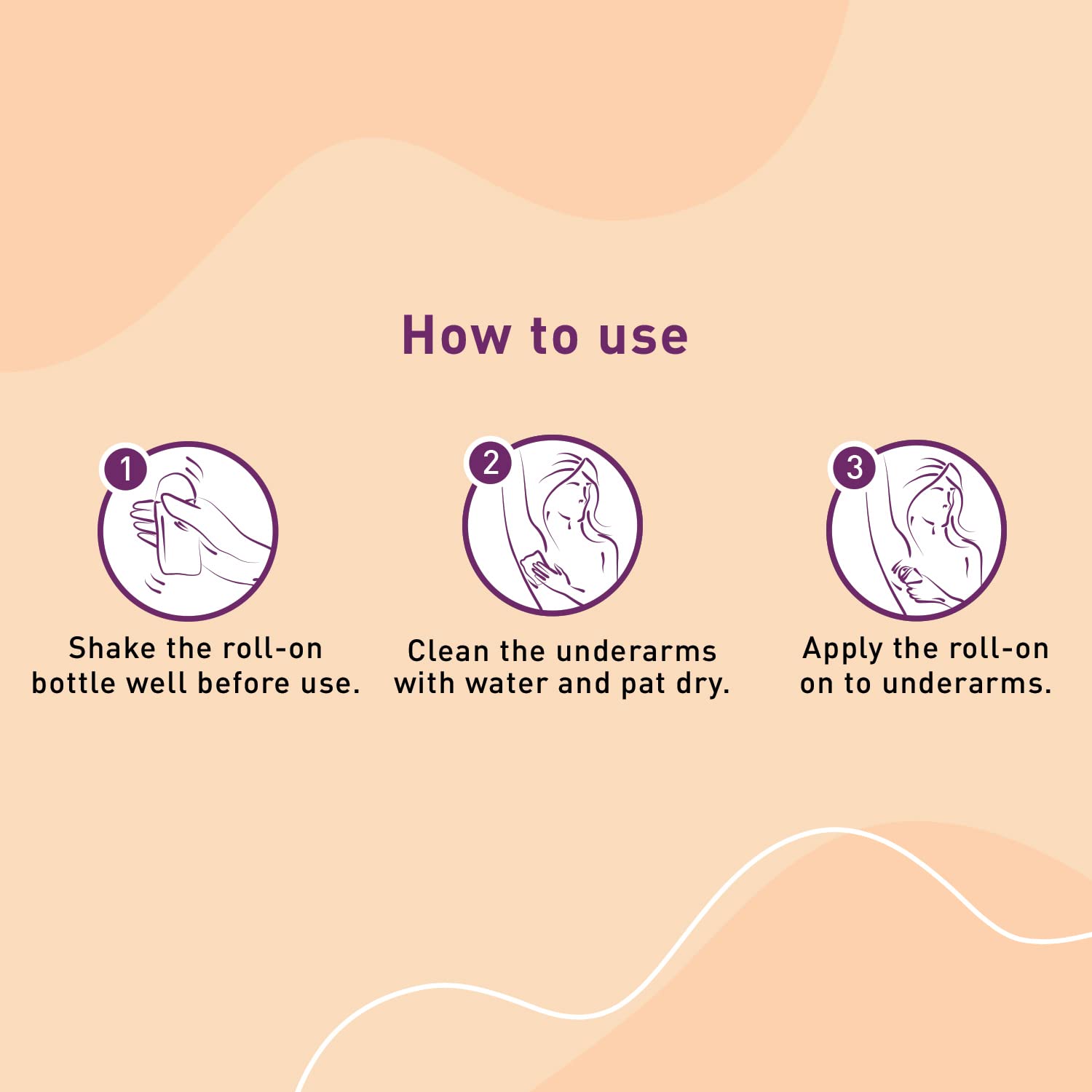 How to use

1
Shake the roll-on bottle well before use.

2
Clean the underarms with water and pat dry.

3
Apply the roll-on on to underarms.