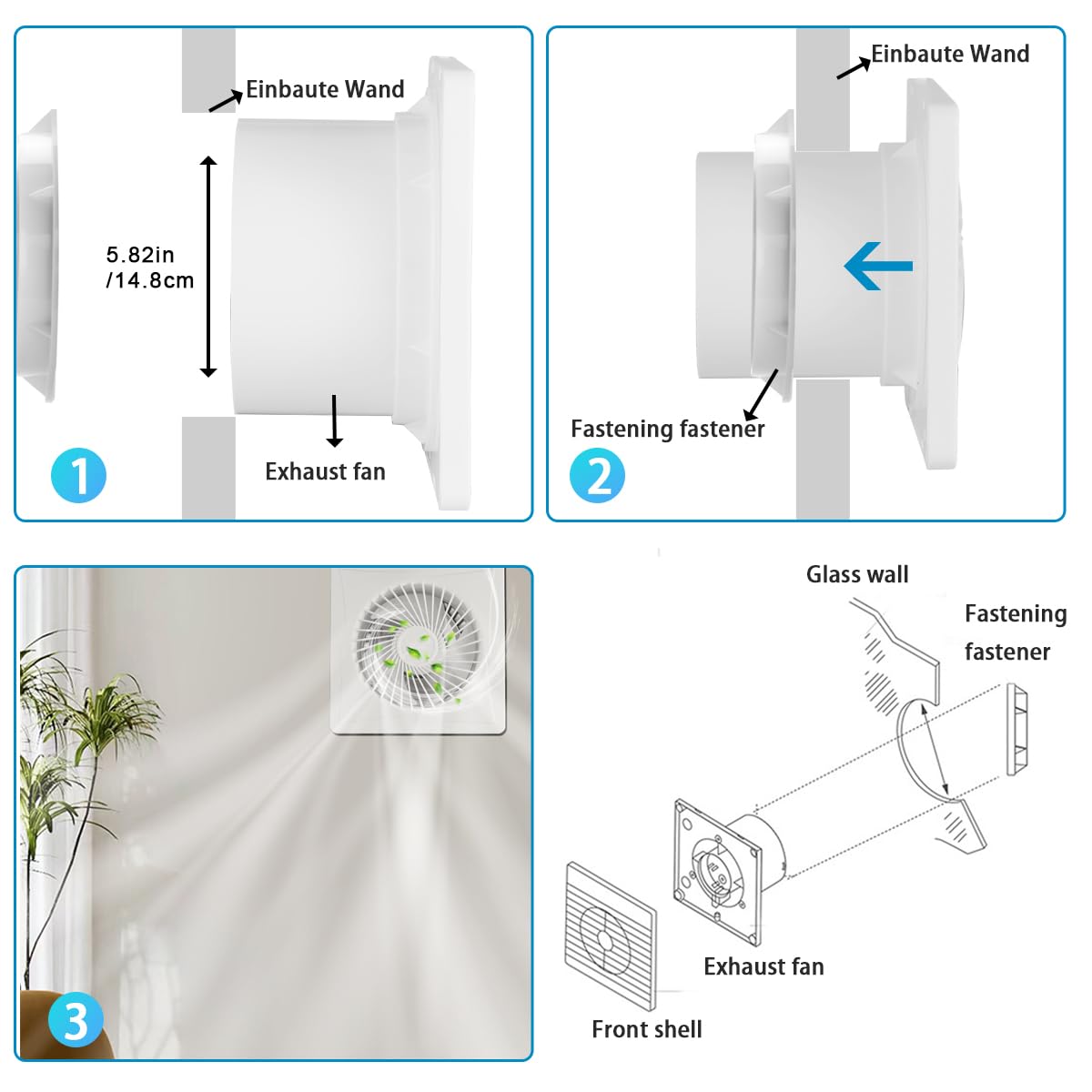 Einbaute Wand

5.82in /14.8cm

Exhaust fan

1

Einbaute Wand

Fastening fastener

2

3

Glass wall

Fastening fastener

Exhaust fan

Front shell