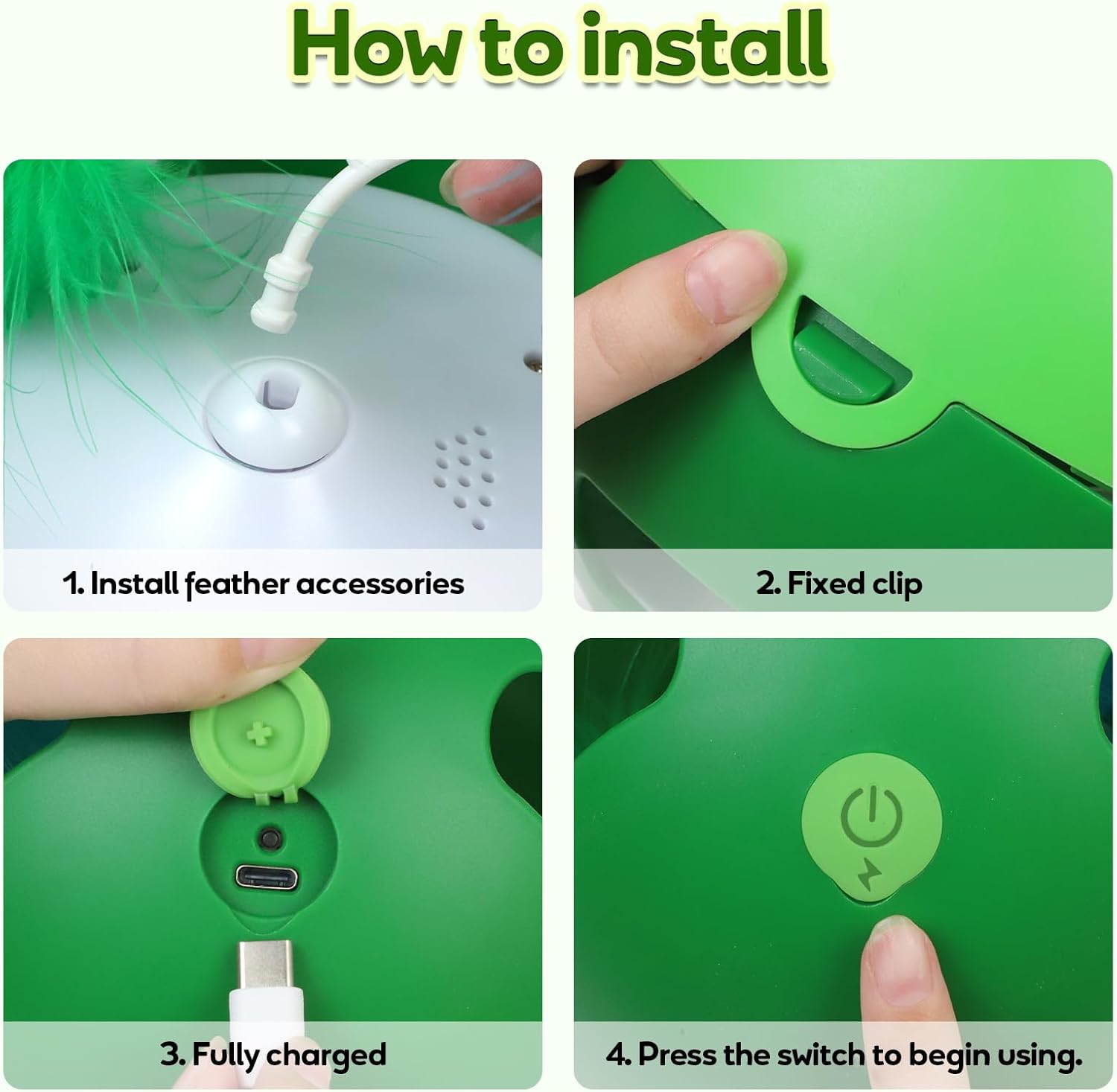 How to install

1. Install feather accessories

2. Fixed clip

3. Fully charged

4. Press the switch to begin using.