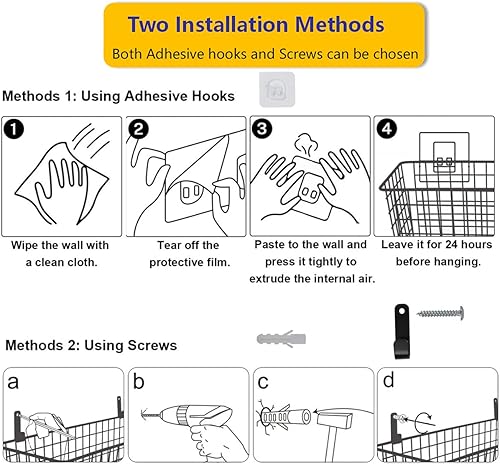 Two Installation Methods
Both Adhesive hooks and Screws can be chosen

Methods 1: Using Adhesive Hooks

1
Wipe the wall with a clean cloth.

2
Tear off the protective film.

3
Paste to the wall and press it tightly to extrude the internal air.

4
Leave it for 24 hours before hanging.

Methods 2: Using Screws

a

b

c

d