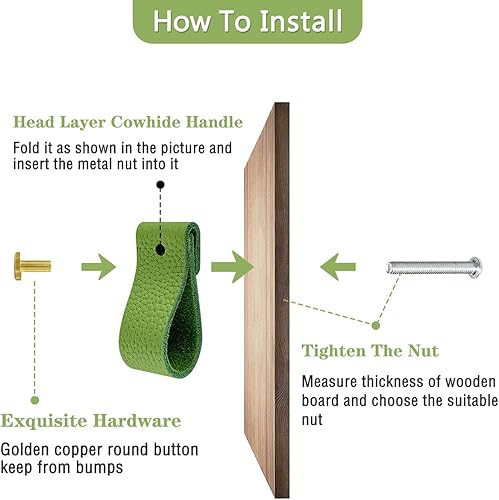 How To Install

Head Layer Cowhide Handle

Fold it as shown in the picture and insert the metal nut into it

Exquisite Hardware

Golden copper round button keep from bumps

Tighten The Nut

Measure thickness of wooden board and choose the suitable nut