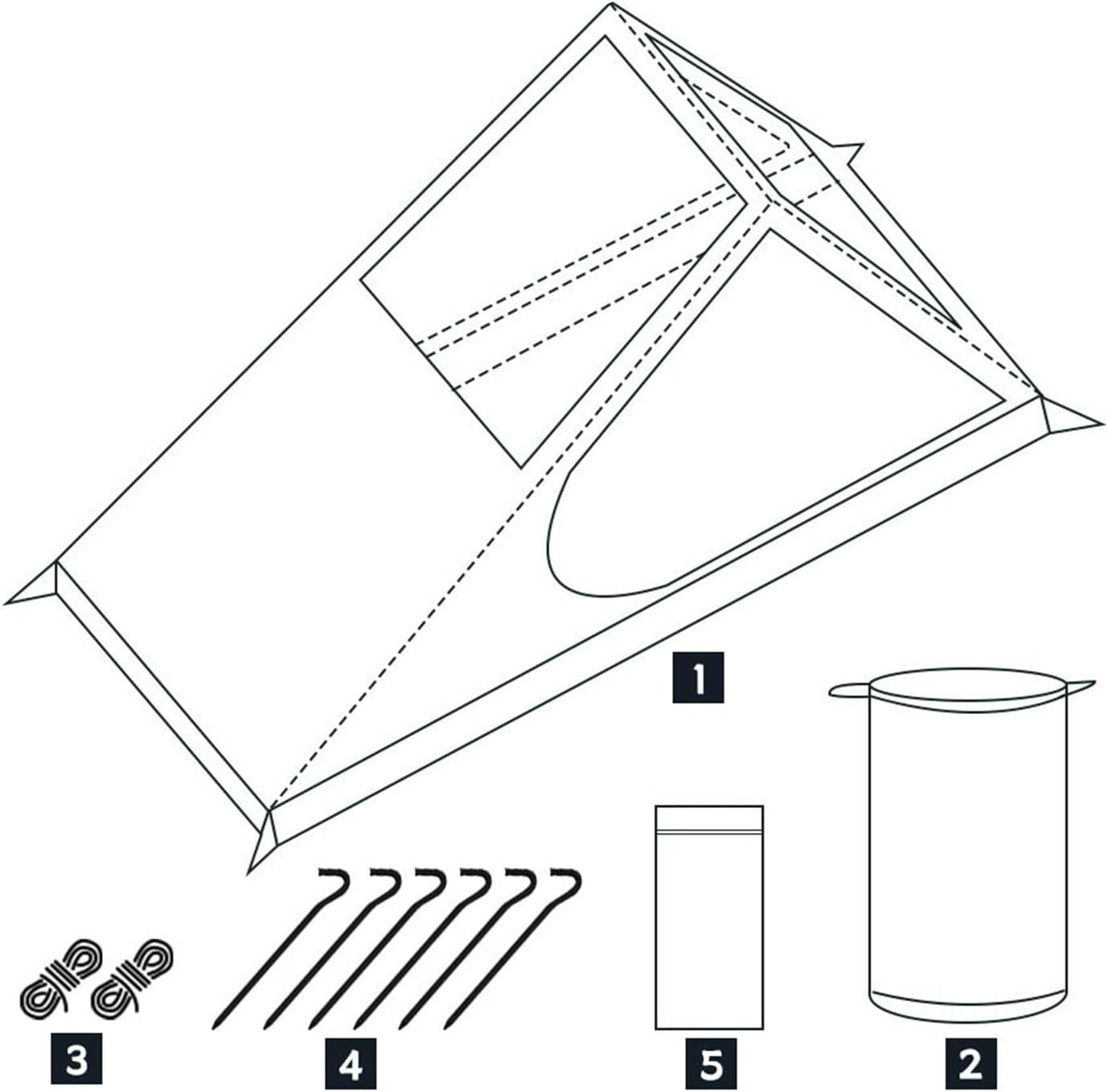 1

3

4

5

2