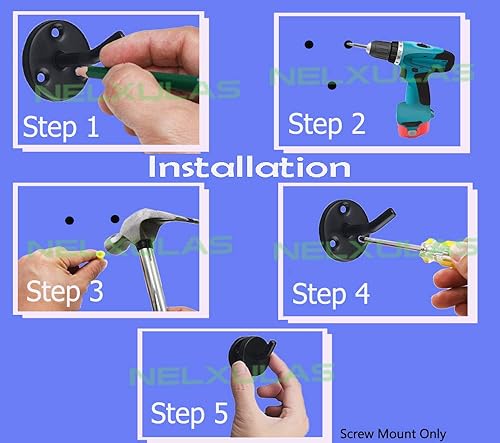 NELXULAS
Step 1

NELXULAS
Step 2

Installation

NELXULAS
Step 3

NELXULAS
Step 4

NELXULAS
Step 5

Screw Mount Only