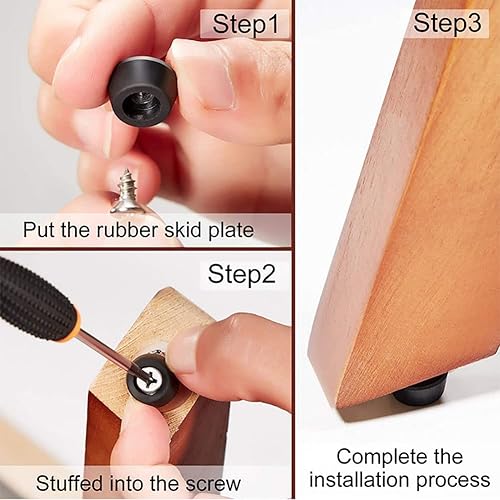 Step1

Put the rubber skid plate

Step2

Stuffed into the screw

Step3

Complete the installation process