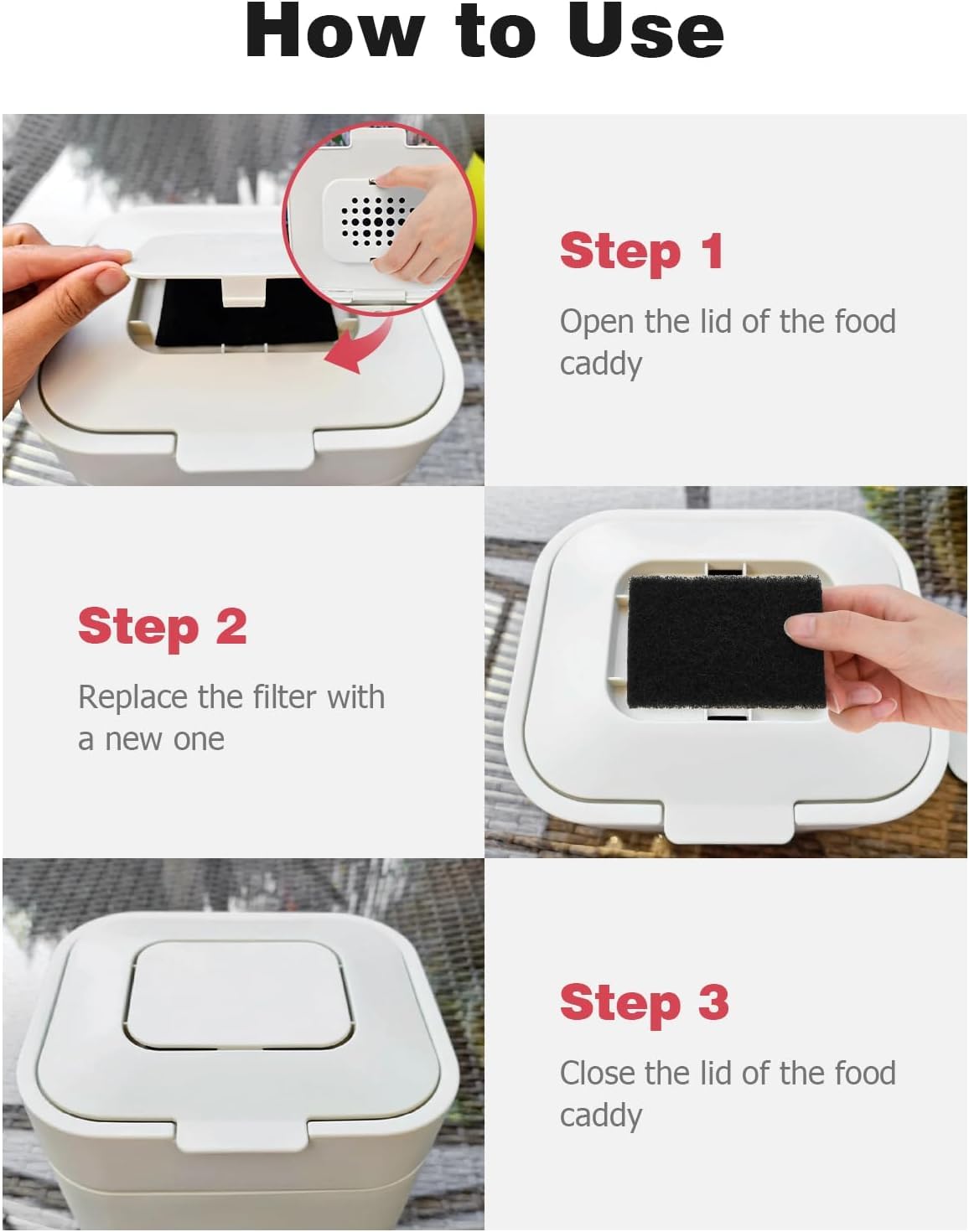 How to Use

Step 1

Open the lid of the food caddy

Step 2

Replace the filter with a new one

Step 3

Close the lid of the food caddy