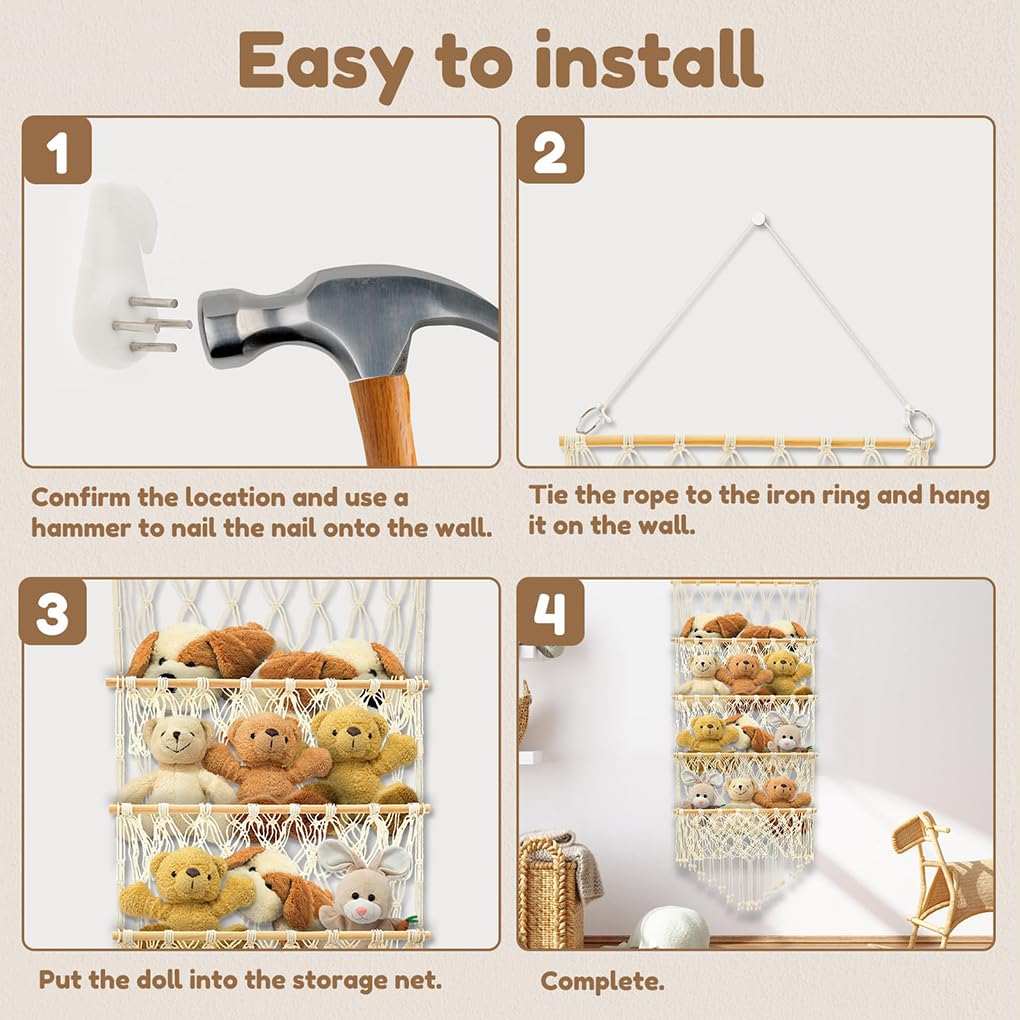 Easy to install

1

Confirm the location and use a hammer to nail the nail onto the wall.

2

Tie the rope to the iron ring and hang it on the wall.

3

Put the doll into the storage net.

4

Complete.