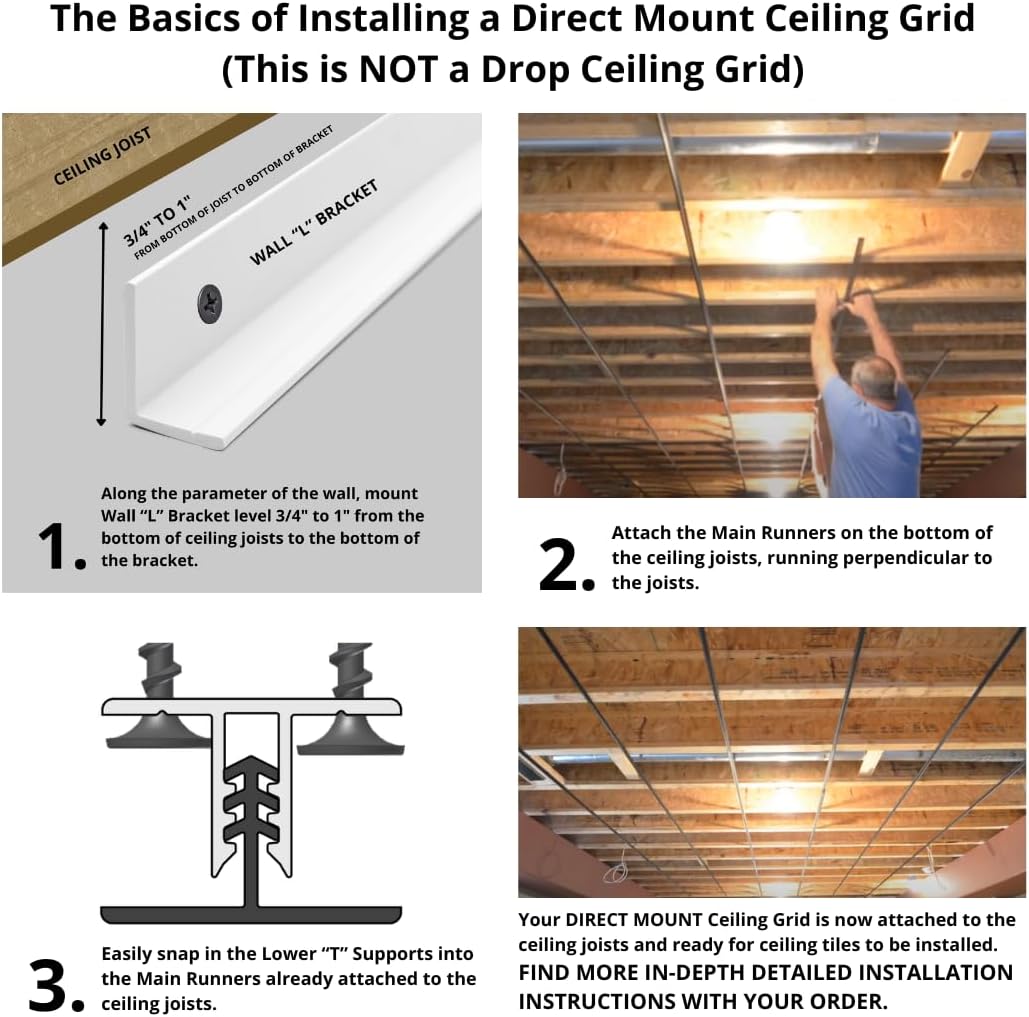 The Basics of Installing a Direct Mount Ceiling Grid
(This is NOT a Drop Ceiling Grid)

CEILING JOIST

3/4" TO 1"
FROM BOTTOM OF JOIST TO BOTTOM OF BRACKET

WALL "L" BRACKET

1. Along the parameter of the wall, mount Wall "L" Bracket level 3/4" to 1" from the bottom of ceiling joists to the bottom of the bracket.

2. Attach the Main Runners on the bottom of the ceiling joists, running perpendicular to the joists.

3. Easily snap in the Lower "T" Supports into the Main Runners already attached to the ceiling joists.

Your DIRECT MOUNT Ceiling Grid is now attached to the ceiling joists and ready for ceiling tiles to be installed.
FIND MORE IN-DEPTH DETAILED INSTALLATION INSTRUCTIONS WITH YOUR ORDER.