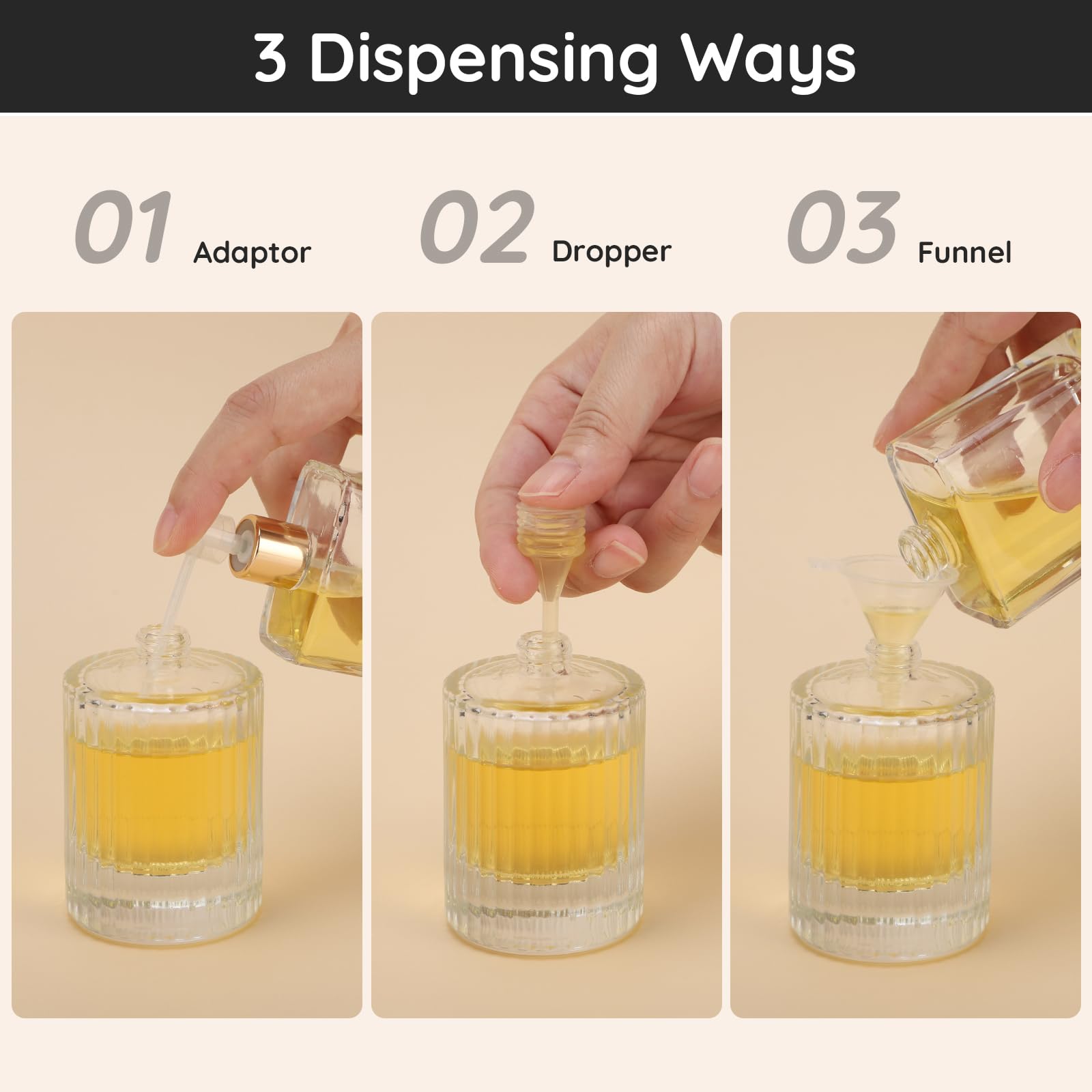 3 Dispensing Ways

01 Adaptor

02 Dropper

03 Funnel