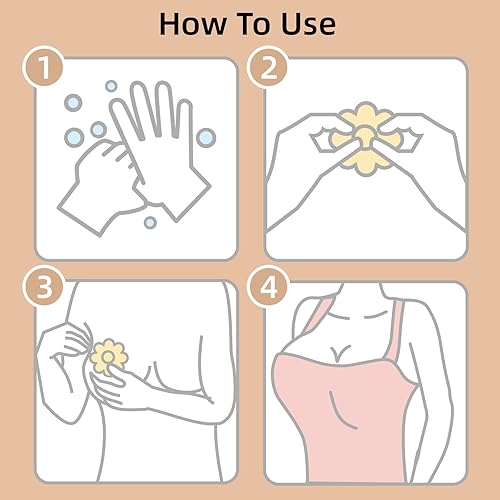 How To Use

1

2

3

4