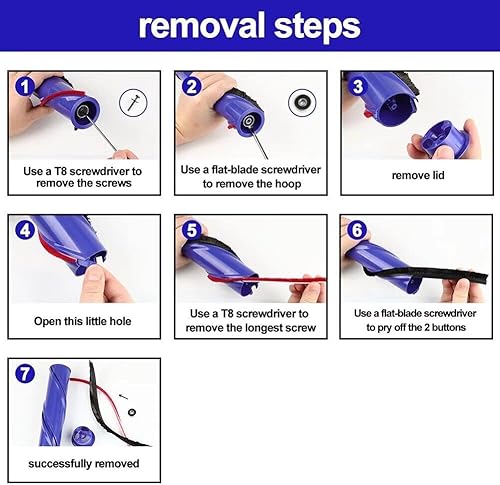 removal steps

1
Use a T8 screwdriver to remove the screws

2
Use a flat-blade screwdriver to remove the hoop

3
remove lid

4
Open this little hole

5
Use a T8 screwdriver to remove the longest screw

6
Use a flat-blade screwdriver to pry off the 2 buttons

7
successfully removed