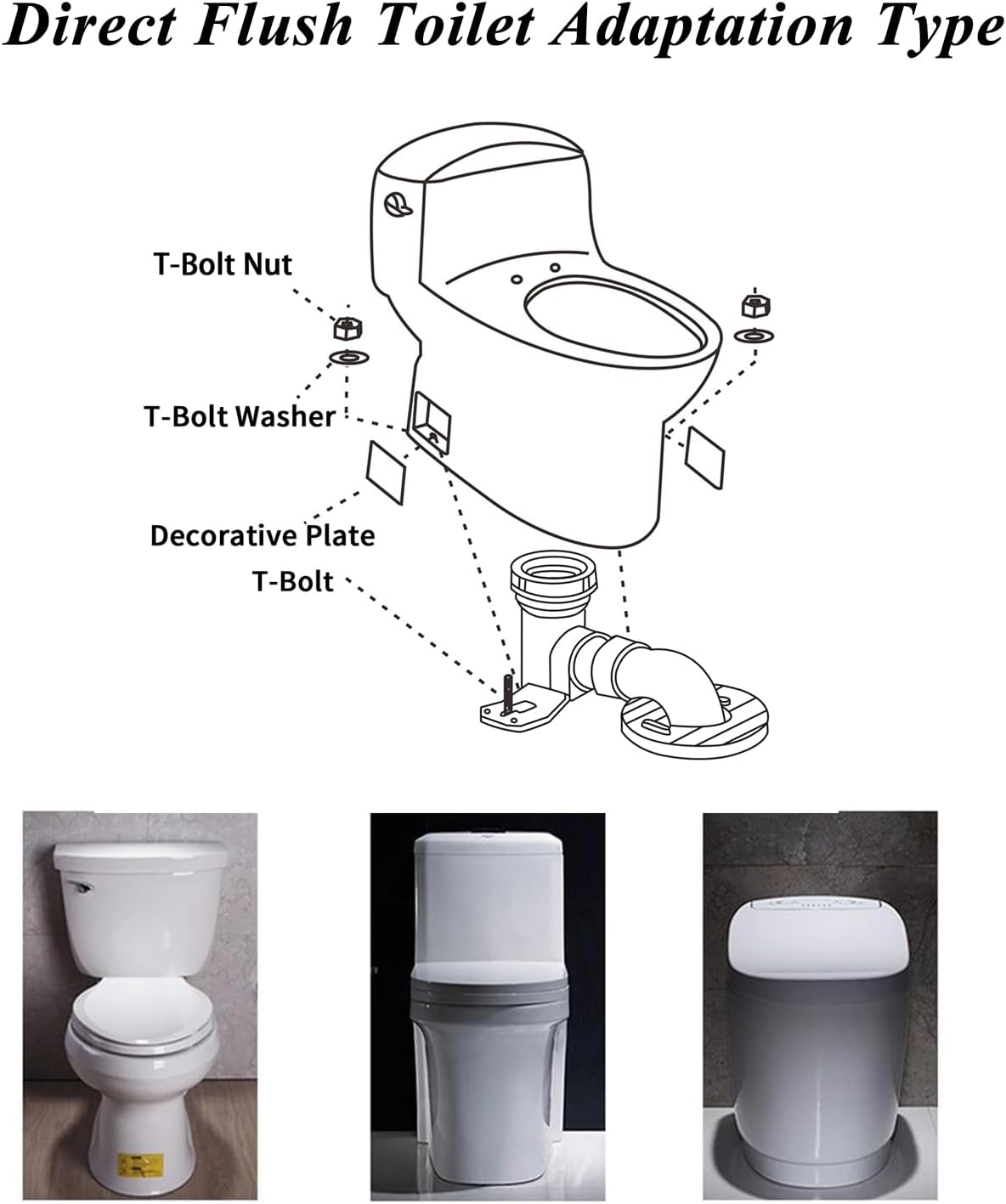 Direct Flush Toilet Adaptation Type

T-Bolt Nut

T-Bolt Washer

Decorative Plate

T-Bolt