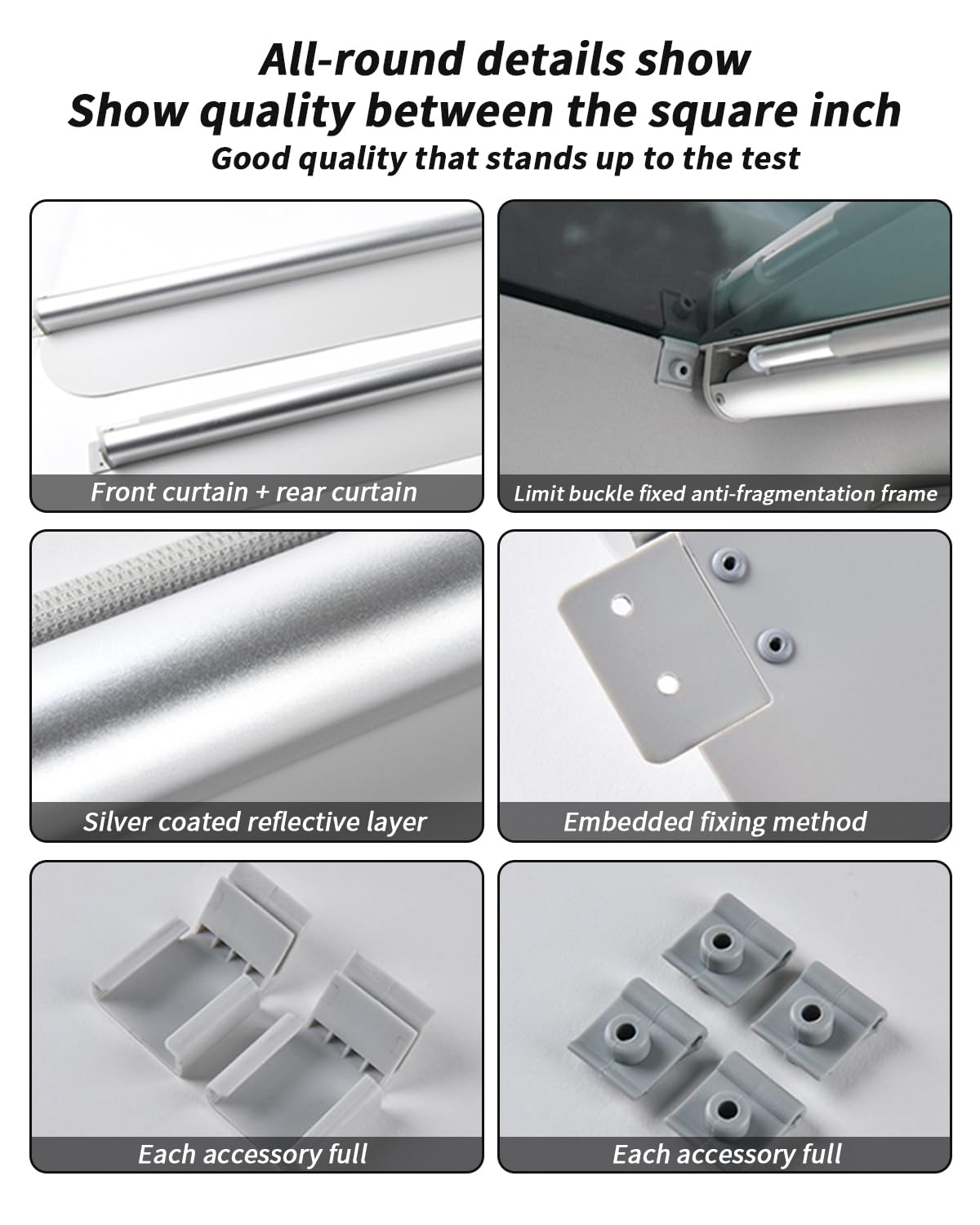 All-round details show
Show quality between the square inch
Good quality that stands up to the test

Front curtain + rear curtain

Limit buckle fixed anti-fragmentation frame

Silver coated reflective layer

Embedded fixing method

Each accessory full

Each accessory full