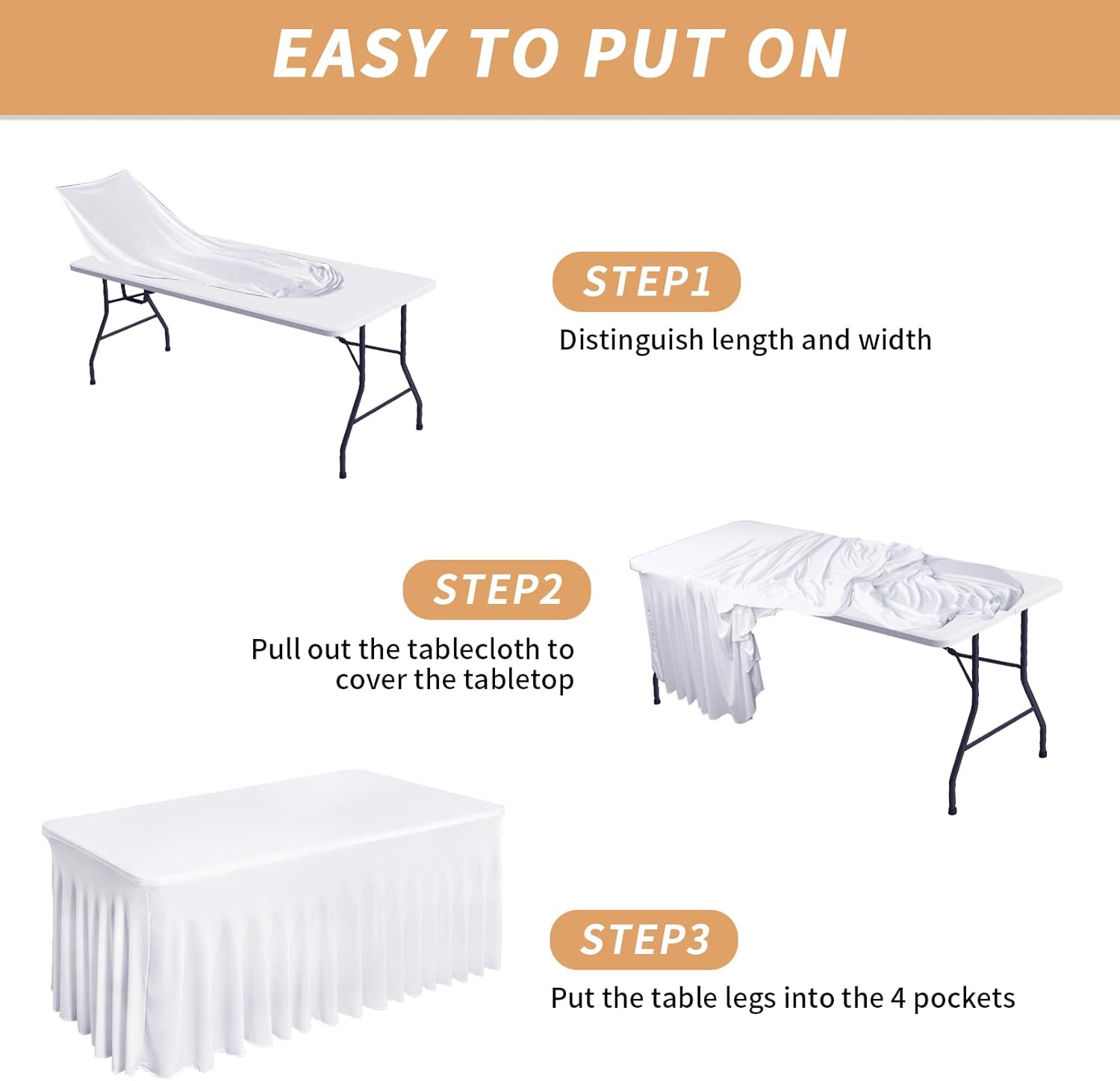 EASY TO PUT ON

STEP1

Distinguish length and width

STEP2

Pull out the tablecloth to cover the tabletop

STEP3

Put the table legs into the 4 pockets