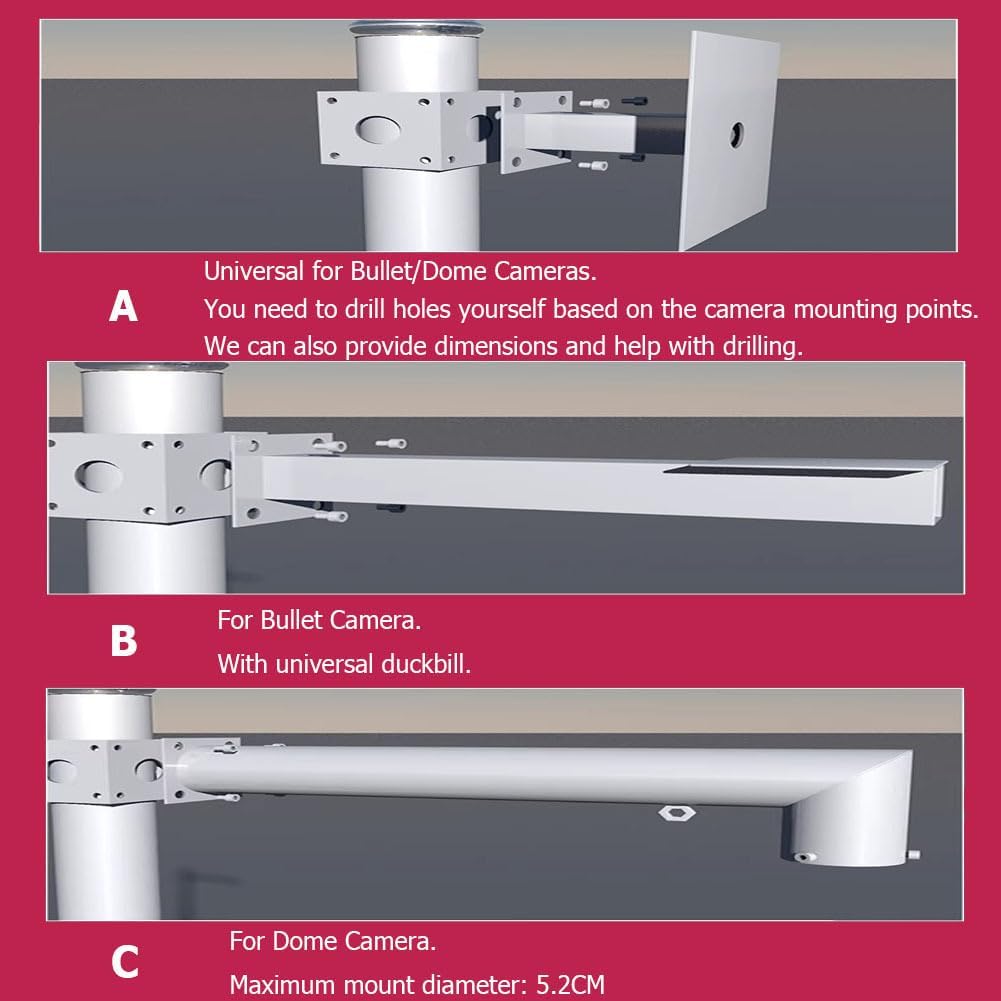 A

Universal for Bullet/Dome Cameras.
You need to drill holes yourself based on the camera mounting points.
We can also provide dimensions and help with drilling.

B

For Bullet Camera.
With universal duckbill.

C

For Dome Camera.
Maximum mount diameter: 5.2CM