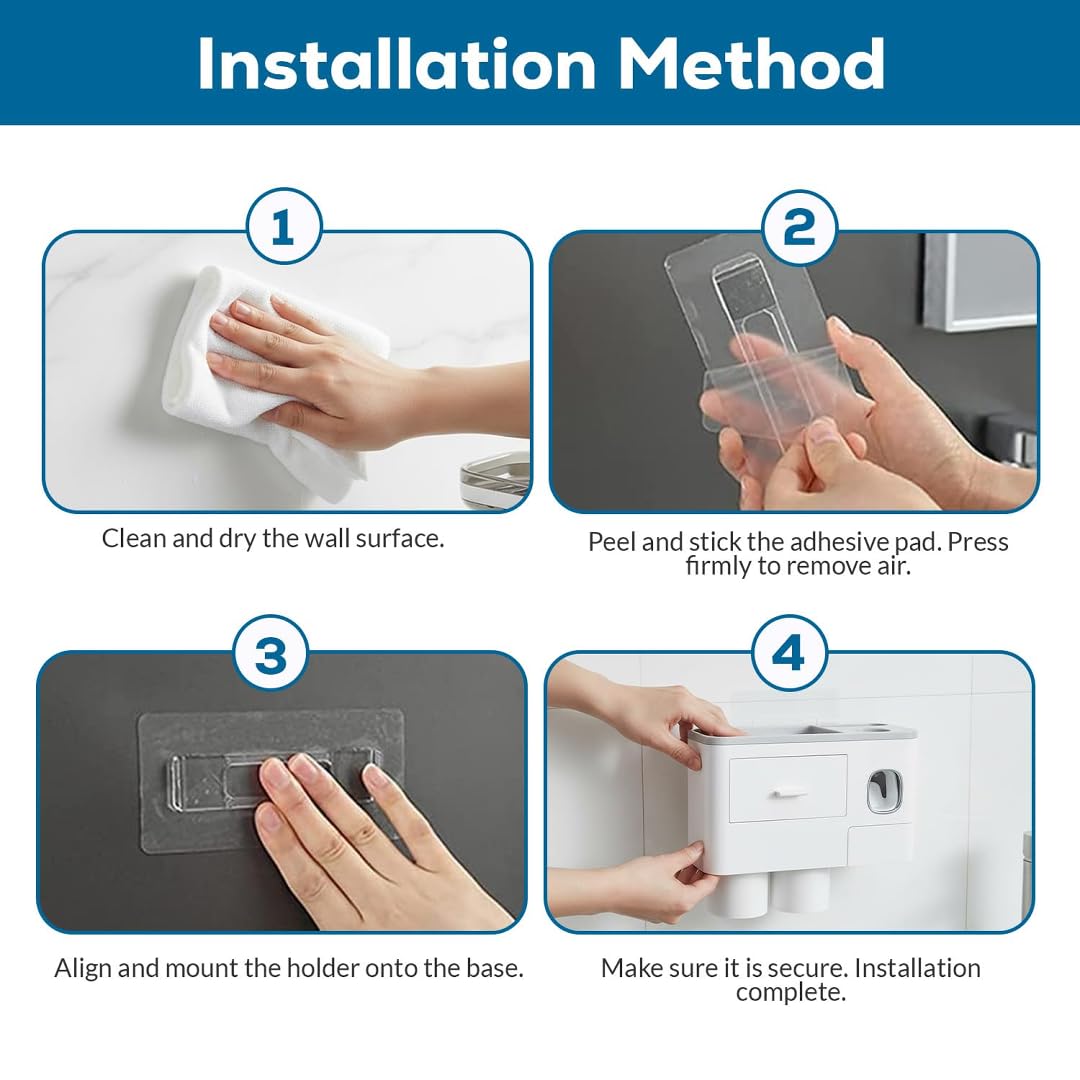 Installation Method

1

Clean and dry the wall surface.

2

Peel and stick the adhesive pad. Press firmly to remove air.

3

Align and mount the holder onto the base.

4

Make sure it is secure. Installation complete.