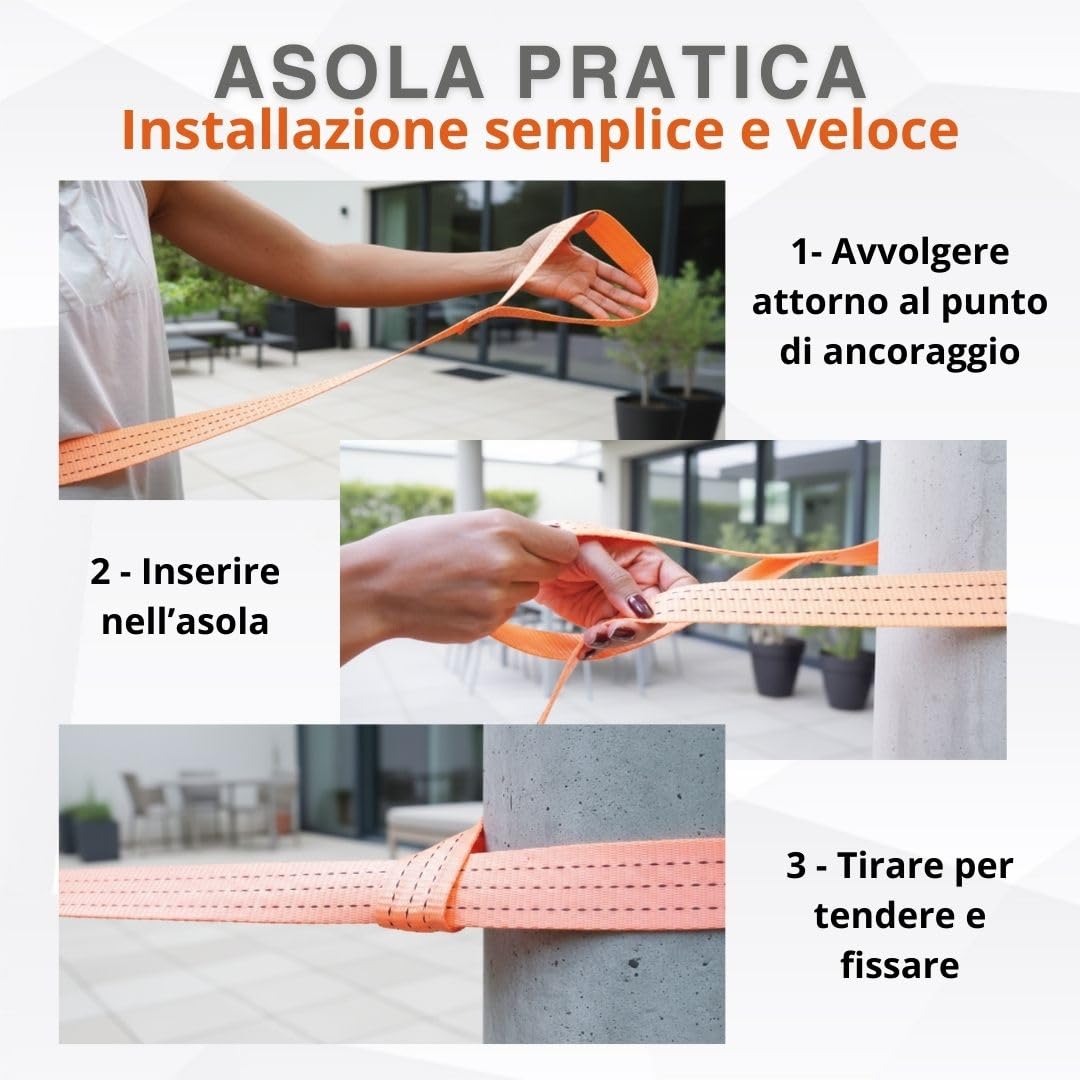 ASOLA PRATICA
Installazione semplice e veloce

1- Avvolgere attorno al punto di ancoraggio

2 - Inserire nell'asola

3 - Tirare per tendere e fissare