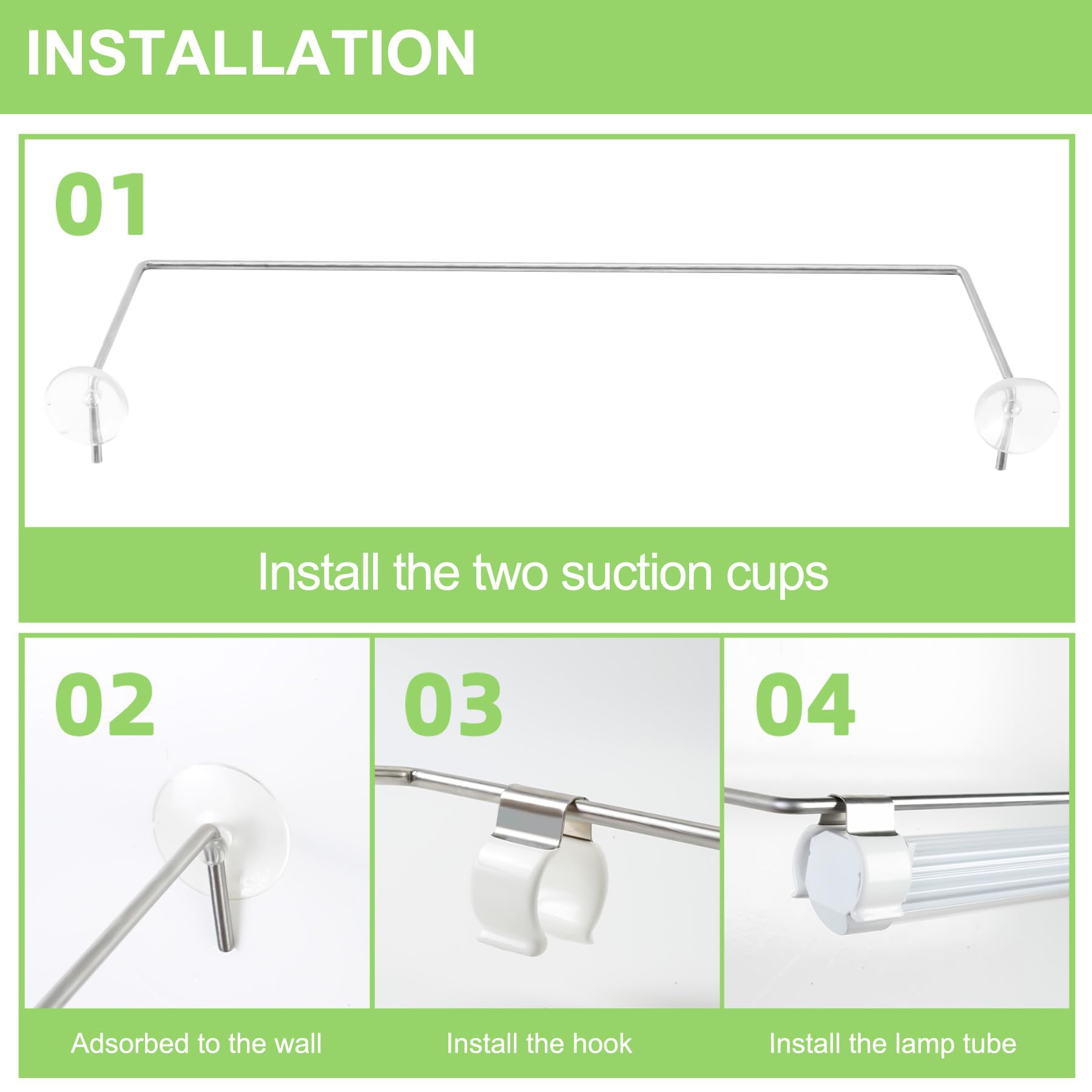 INSTALLATION

01

Install the two suction cups

02

Adsorbed to the wall

03

Install the hook

04

Install the lamp tube