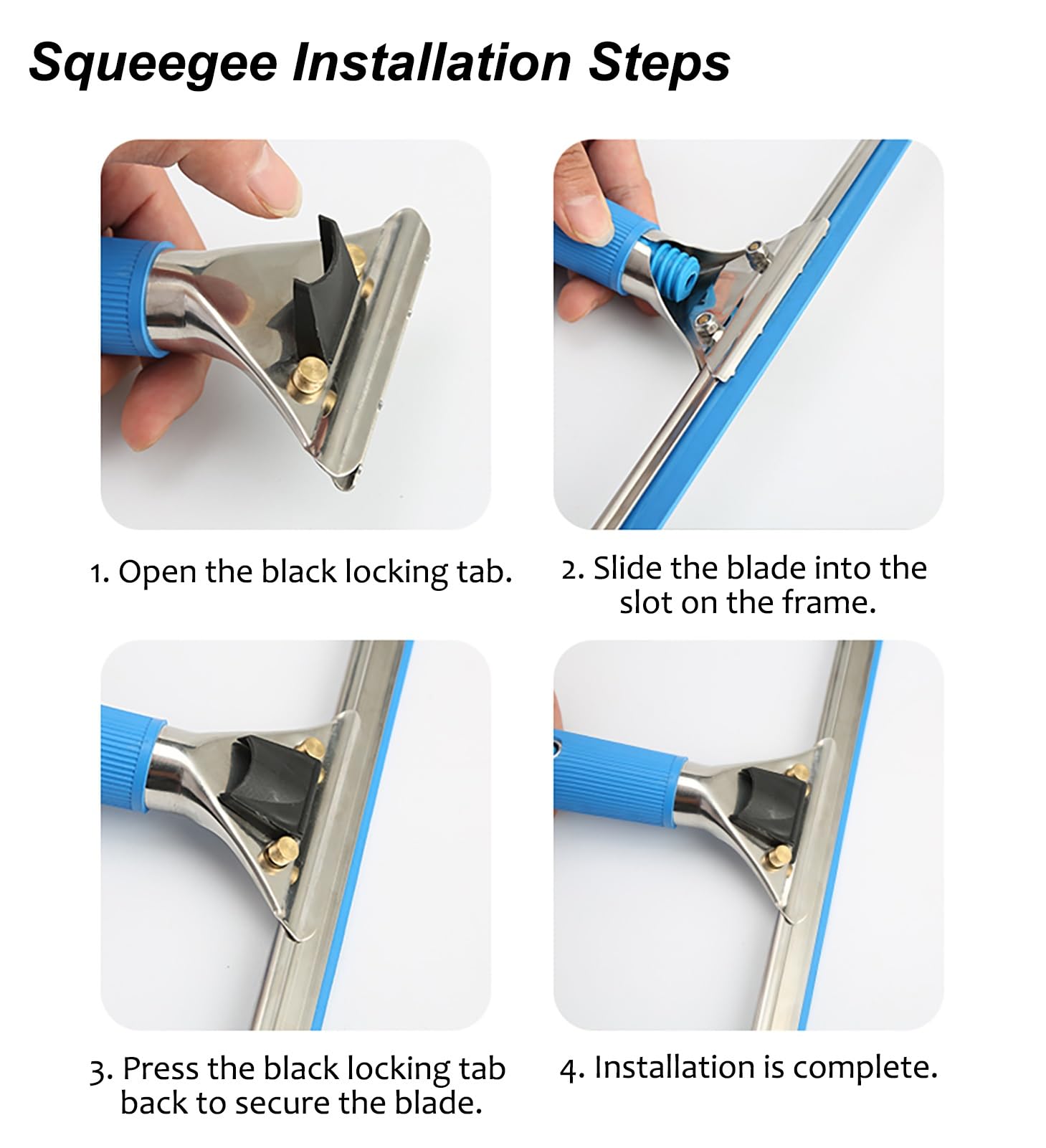 Squeegee Installation Steps

1. Open the black locking tab.

2. Slide the blade into the slot on the frame.

3. Press the black locking tab back to secure the blade.

4. Installation is complete.