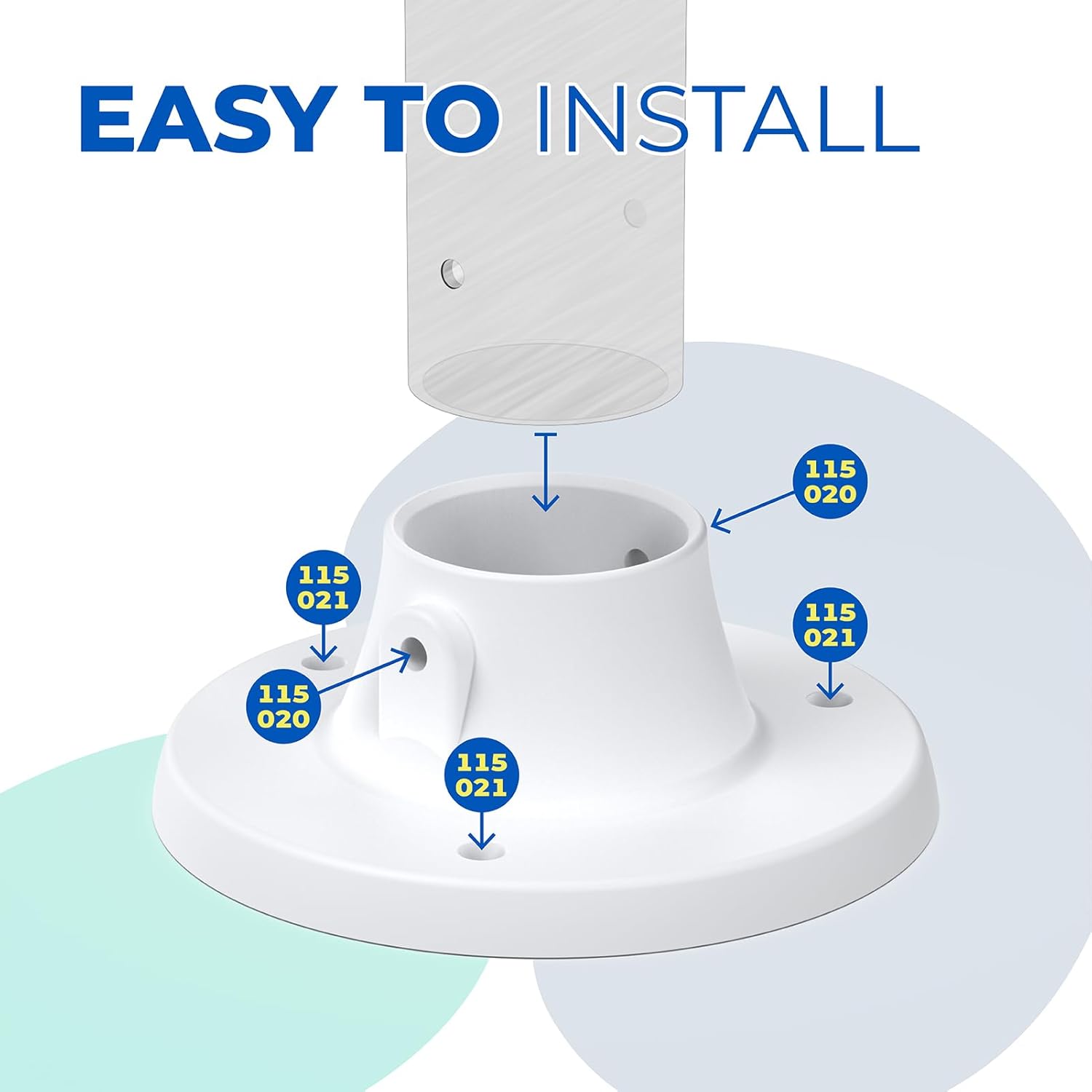 EASY TO INSTALL

115
020

115
021

115
021

115
020

115
021