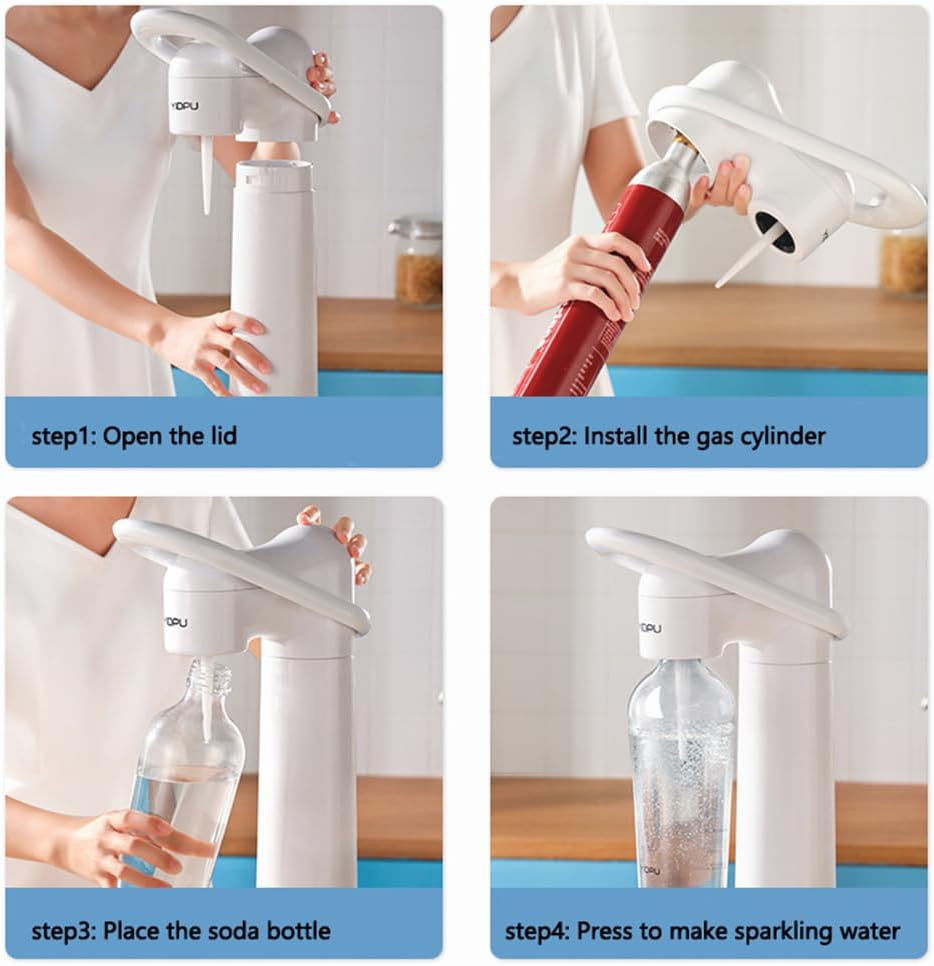 YOPU

step1: Open the lid

step2: Install the gas cylinder

YOPU

step3: Place the soda bottle

YOPU

YOPU

step4: Press to make sparkling water