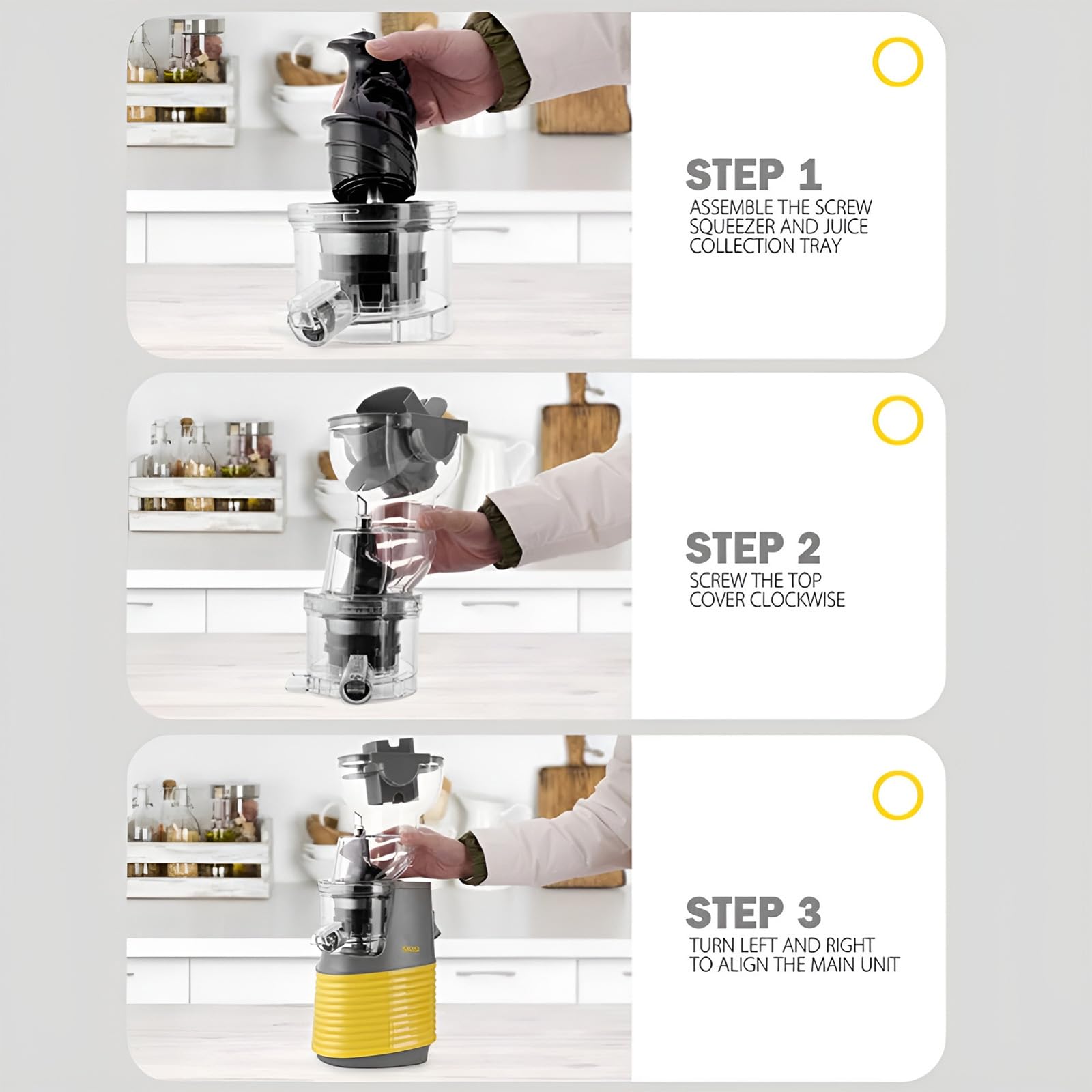 STEP 1
ASSEMBLE THE SCREW SQUEEZER AND JUICE COLLECTION TRAY

STEP 2
SCREW THE TOP COVER CLOCKWISE

STEP 3
TURN LEFT AND RIGHT TO ALIGN THE MAIN UNIT