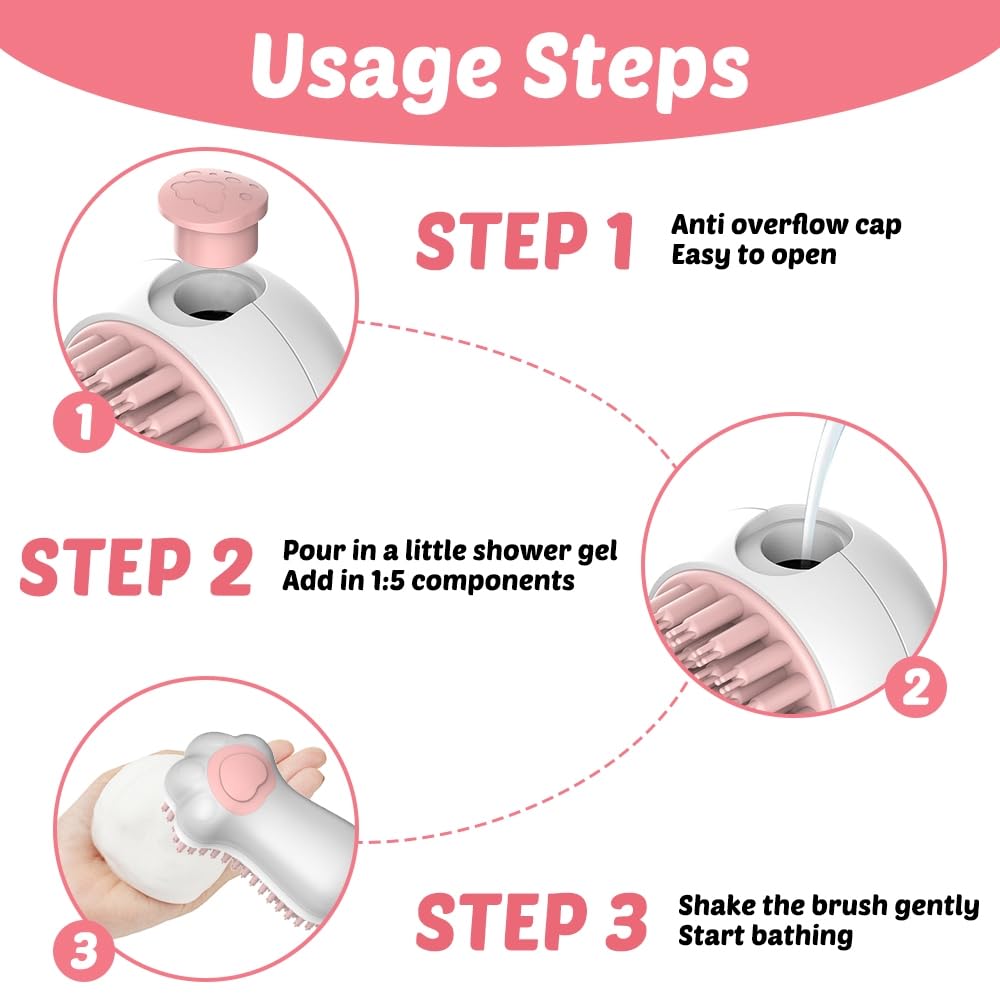 Usage Steps

1

STEP 1 Anti overflow cap
Easy to open

STEP 2 Pour in a little shower gel
Add in 1:5 components

2

3

STEP 3 Shake the brush gently
Start bathing