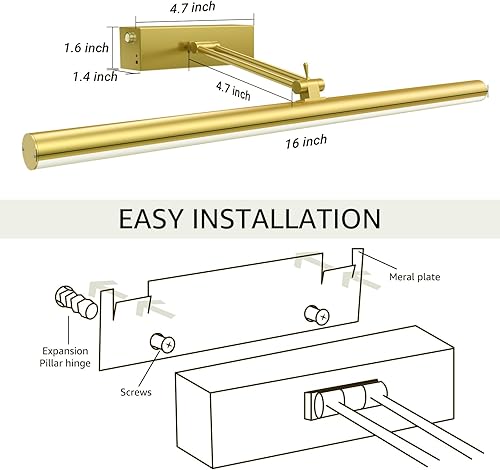 4.7 inch

1.6 inch

1.4 inch

4.7 inch

16 inch

EASY INSTALLATION

Meral plate

Expansion Pillar hinge

Screws