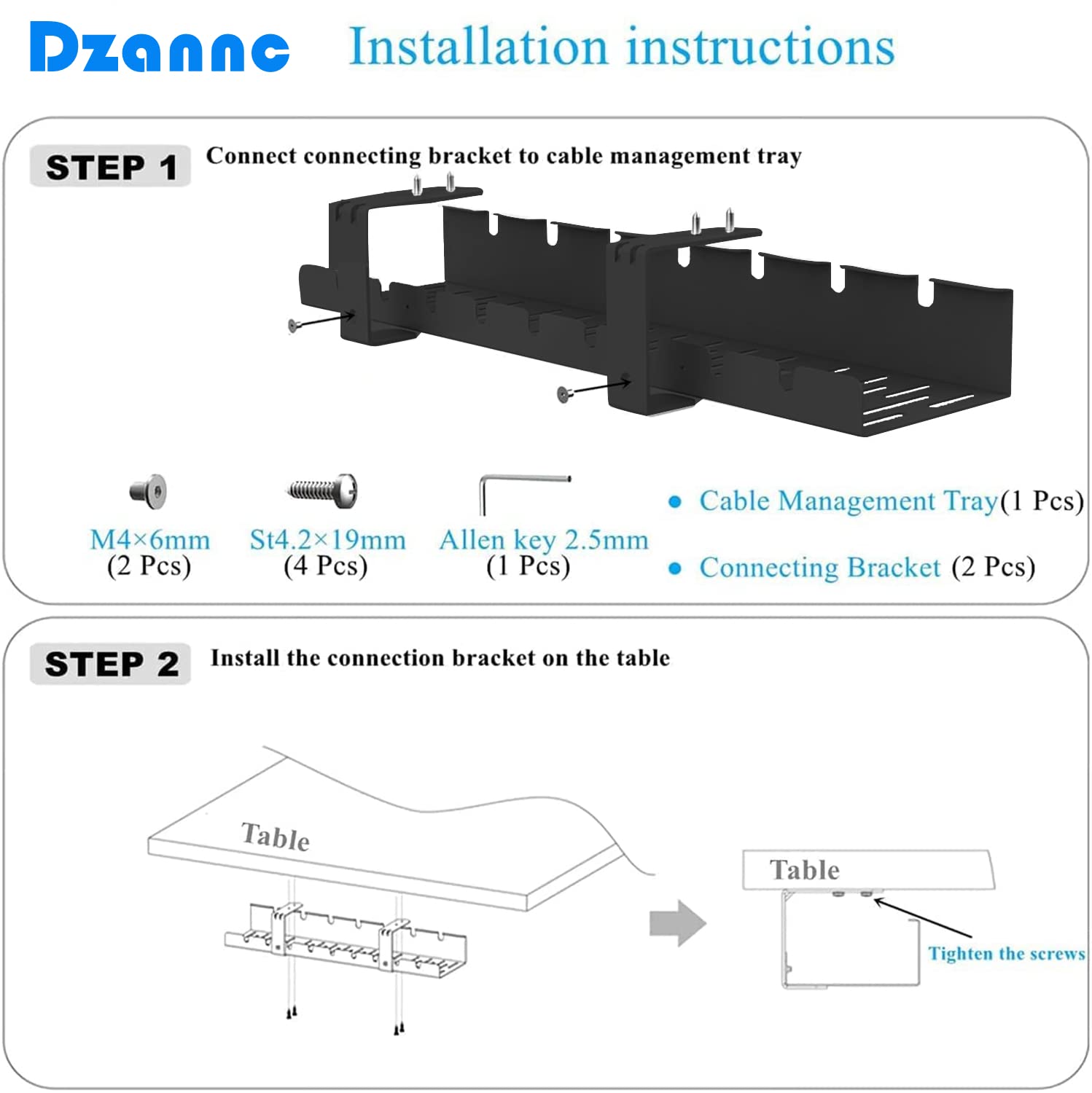 Dzannc Installation instructions

STEP 1 Connect connecting bracket to cable management tray

M4×6mm (2 Pcs)

St4.2×19mm (4 Pcs)

Allen key 2.5mm (1 Pcs)

• Cable Management Tray(1 Pcs)

• Connecting Bracket (2 Pcs)

STEP 2 Install the connection bracket on the table

Table

Table

Tighten the screws