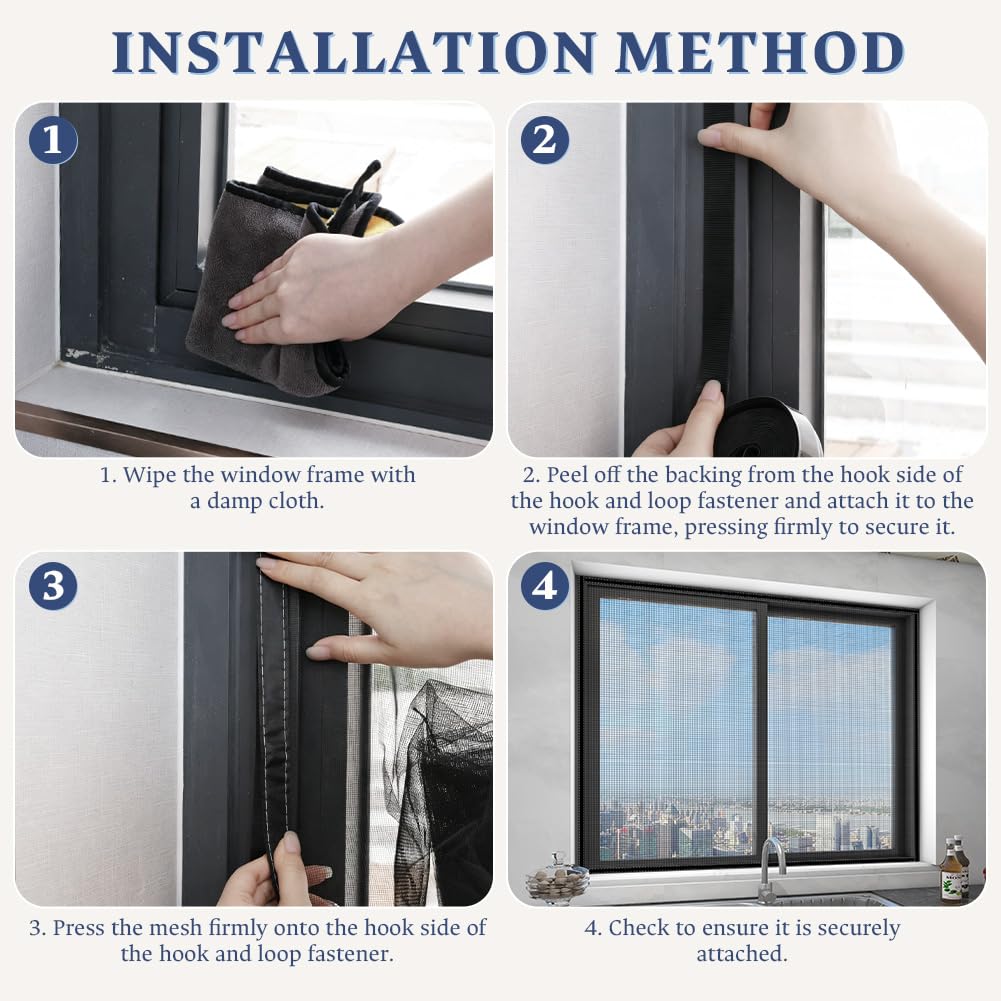 INSTALLATION METHOD

1

1. Wipe the window frame with a damp cloth.

2

2. Peel off the backing from the hook side of the hook and loop fastener and attach it to the window frame, pressing firmly to secure it.

3

3. Press the mesh firmly onto the hook side of the hook and loop fastener.

4

4. Check to ensure it is securely attached.