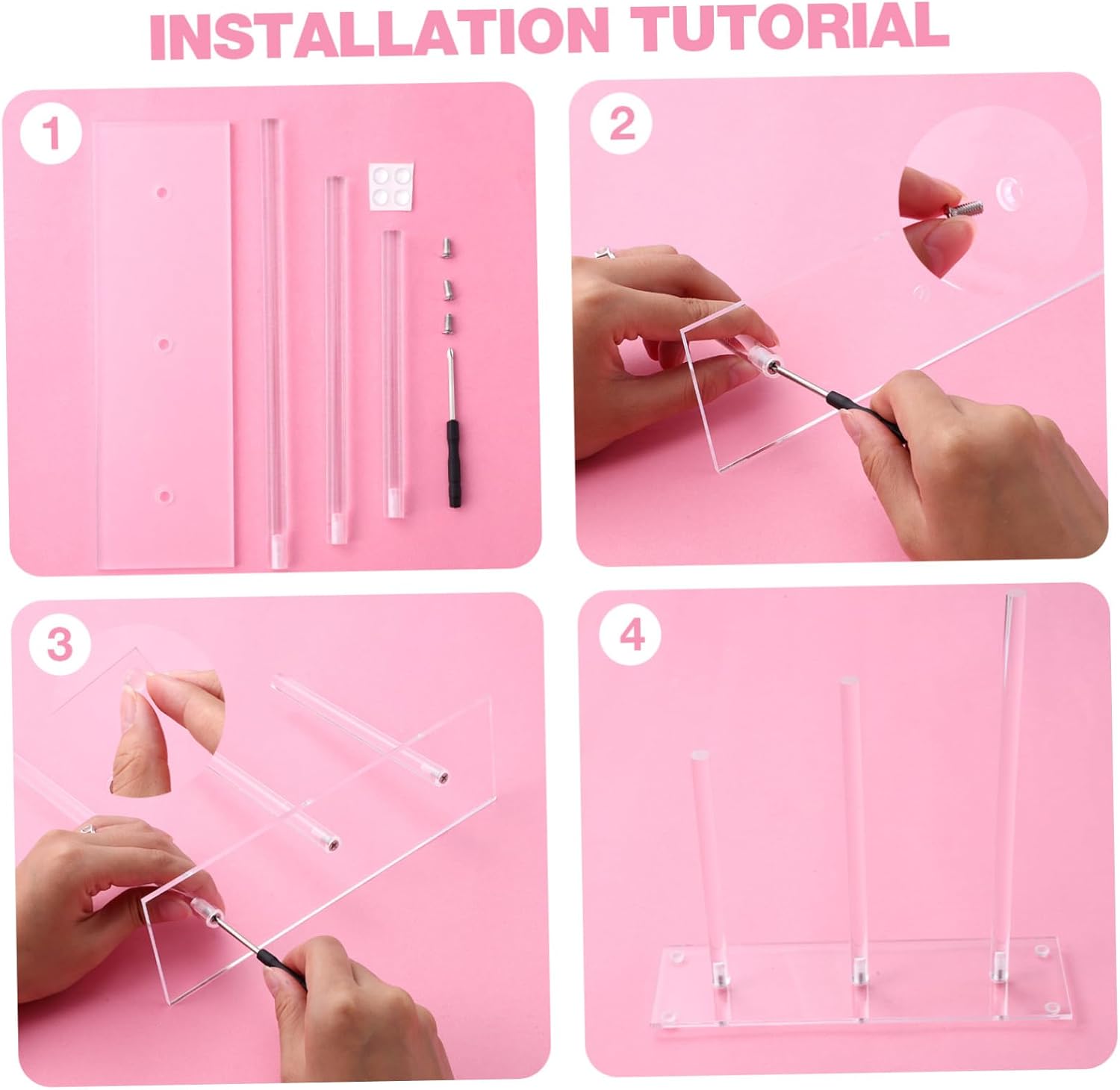 INSTALLATION TUTORIAL

1

2

3

4