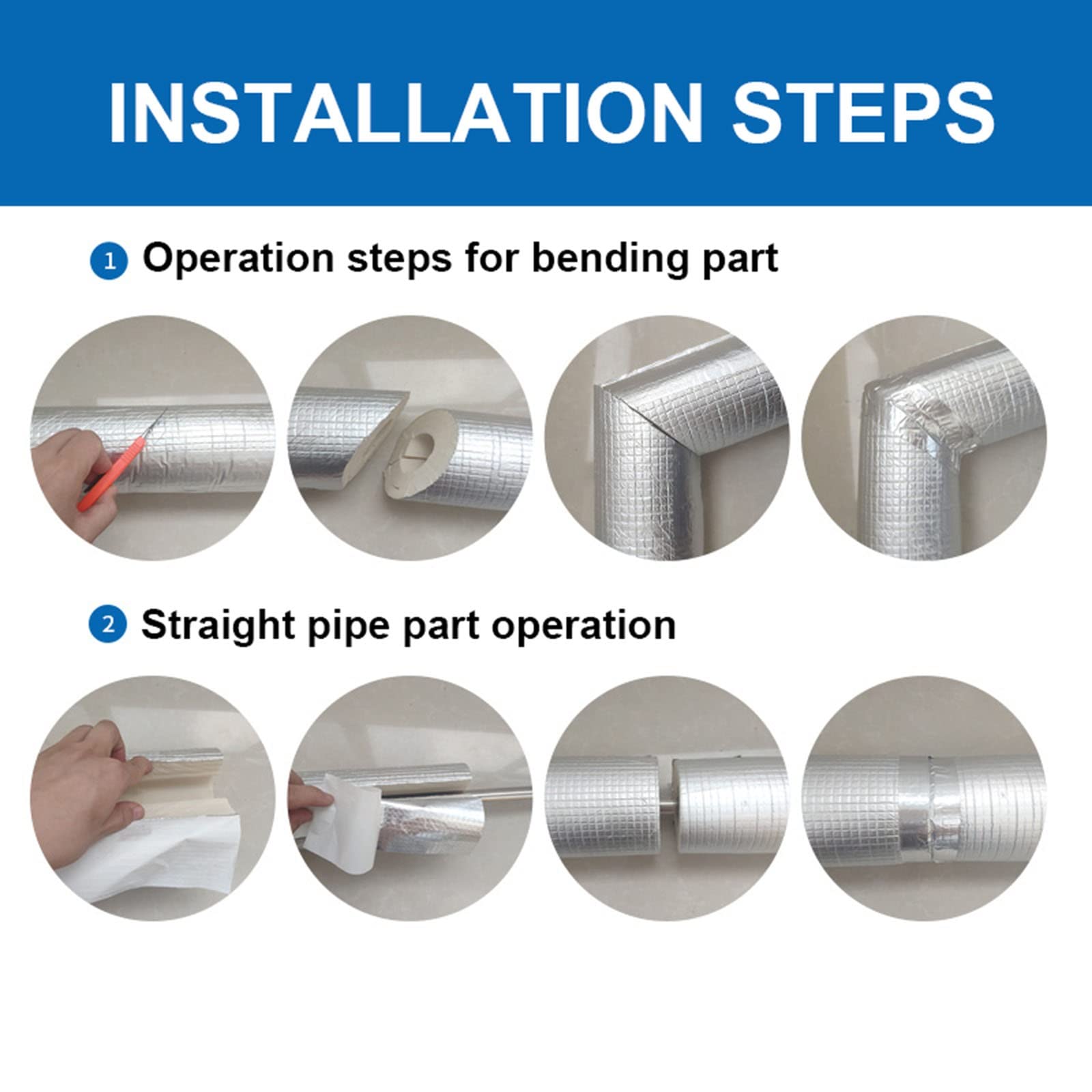 INSTALLATION STEPS

1 Operation steps for bending part

2 Straight pipe part operation