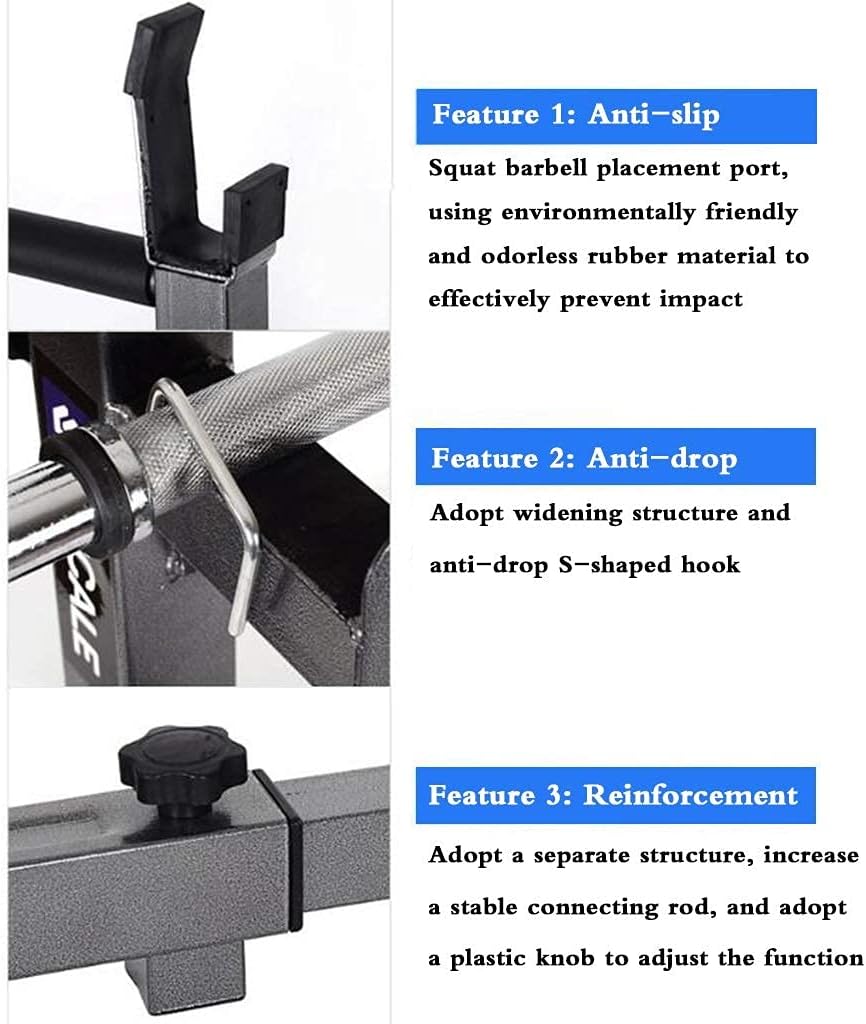 Feature 1: Anti-slip

Squat barbell placement port, using environmentally friendly and odorless rubber material to effectively prevent impact

CALE

Feature 2: Anti-drop

Adopt widening structure and anti-drop S-shaped hook

Feature 3: Reinforcement

Adopt a separate structure, increase a stable connecting rod, and adopt a plastic knob to adjust the function