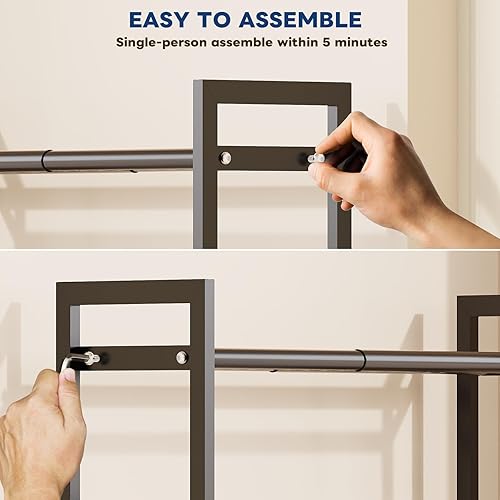 EASY TO ASSEMBLE

Single-person assemble within 5 minutes