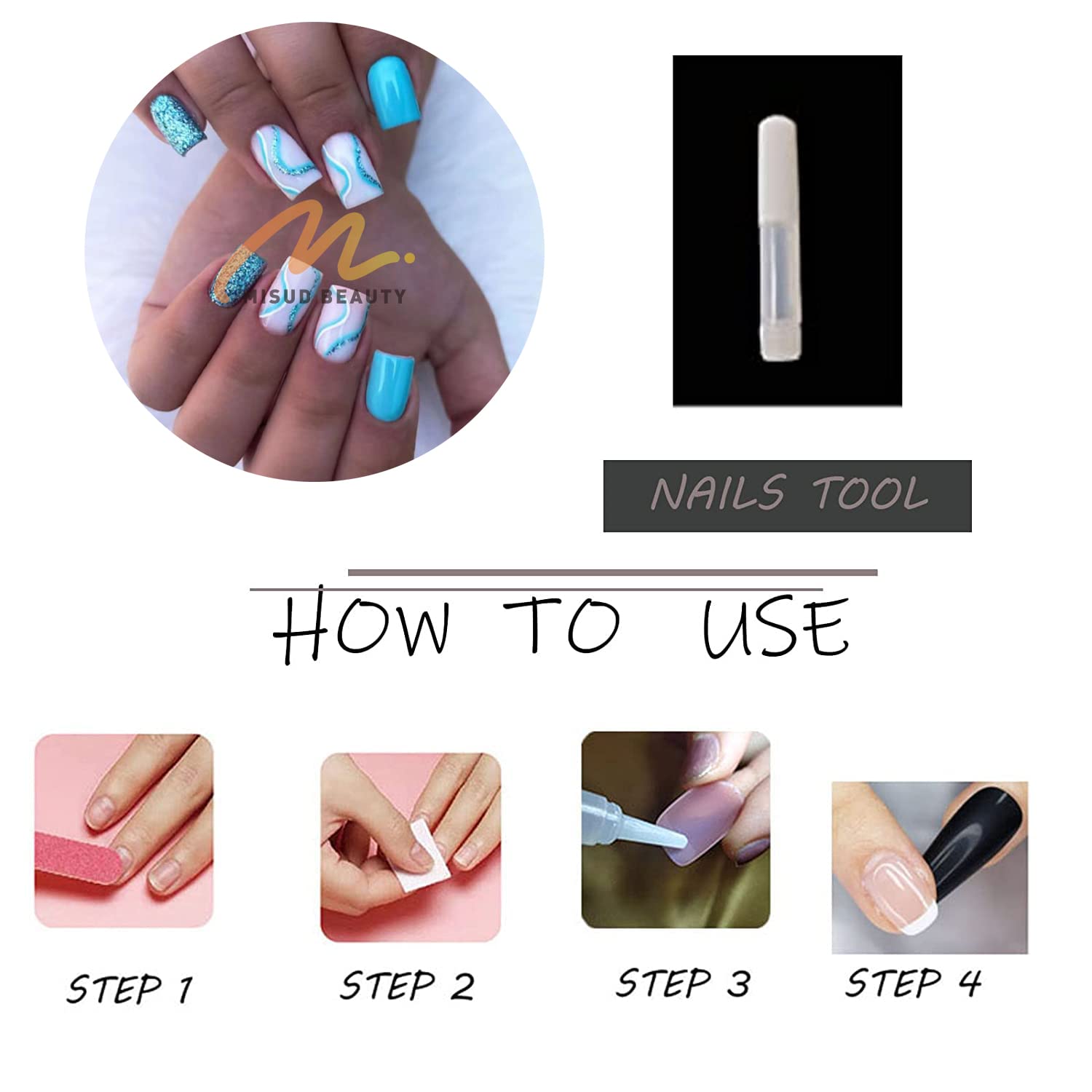 MISUD BEAUTY

NAILS TOOL

HOW TO USE

STEP 1

STEP 2

STEP 3

STEP 4