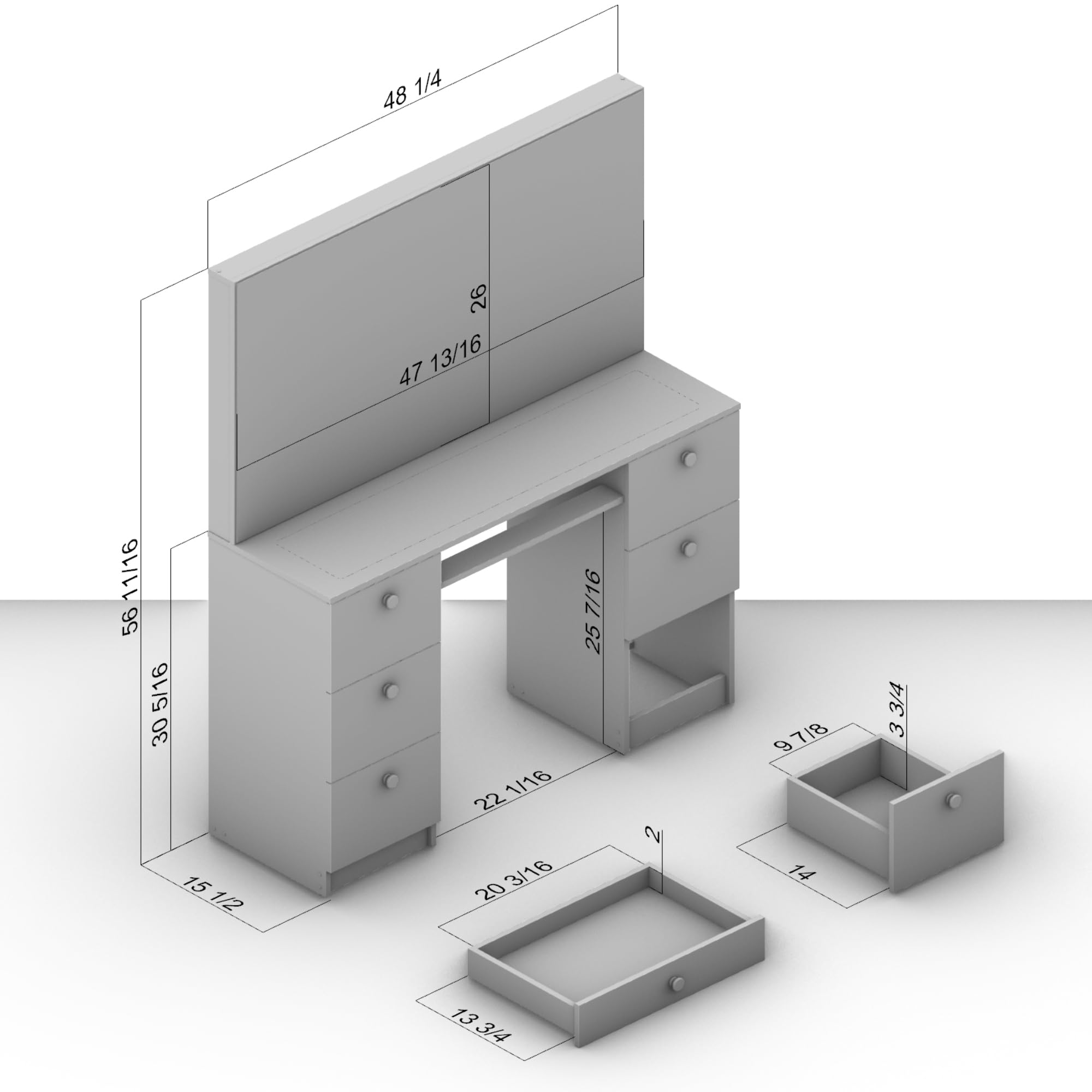 48 1/4

26

47 13/16

56 11/16

30 5/16

25 7/16

22 1/16

15 1/2

3 3/4

9 7/8

14

2

20 3/16

13 3/4