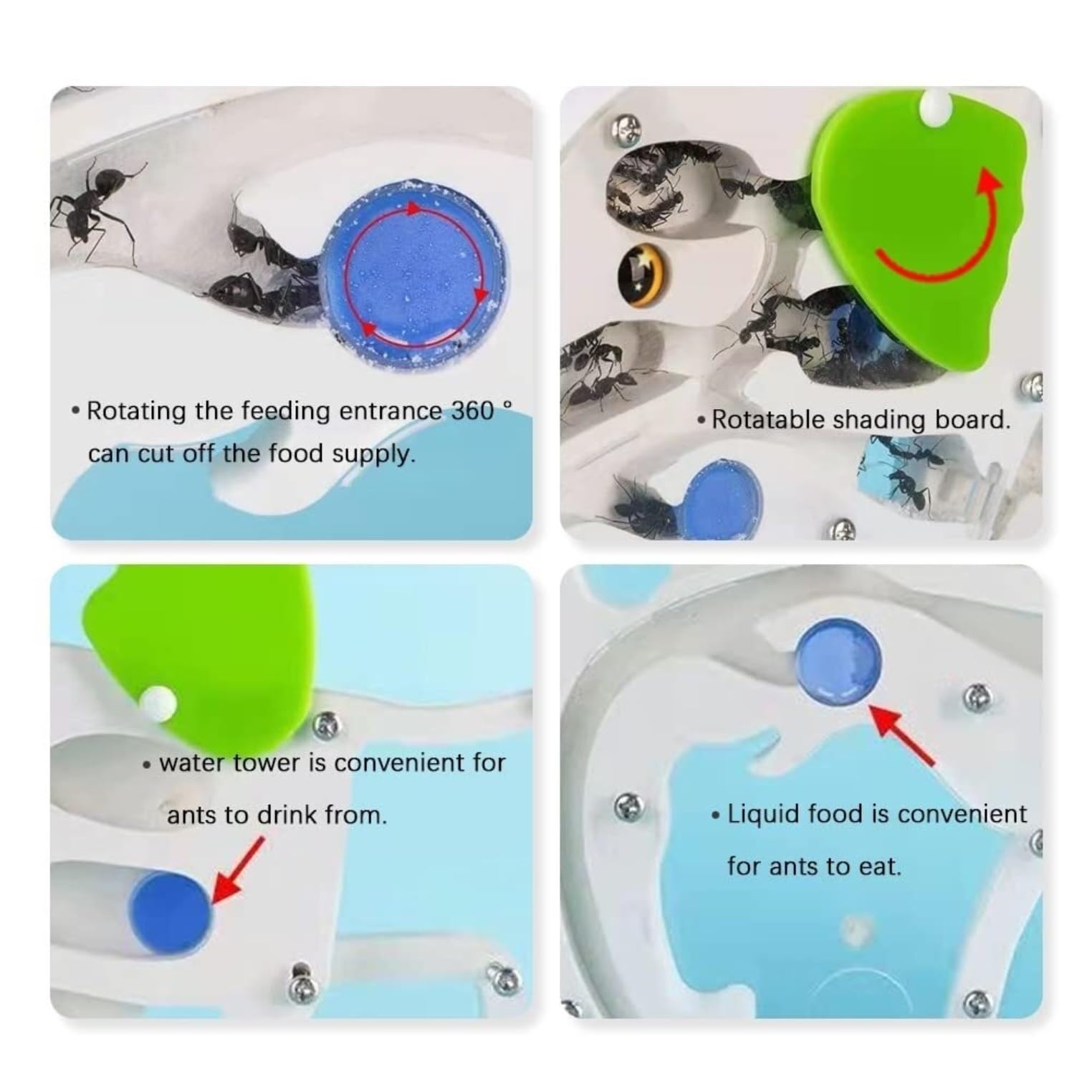 • Rotating the feeding entrance 360 ° can cut off the food supply.

• Rotatable shading board.

• water tower is convenient for ants to drink from.

• Liquid food is convenient for ants to eat.