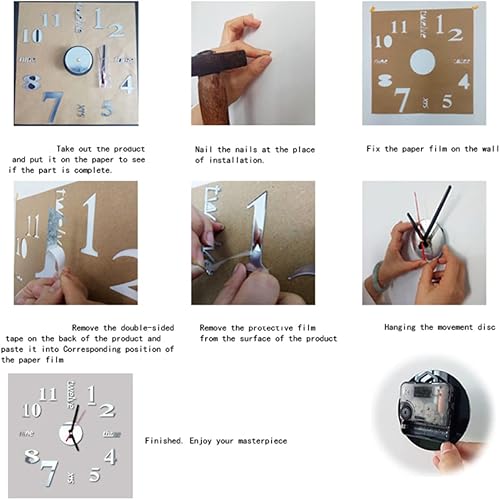 Take out the product and put it on the paper to see if the part is complete.

Nail the nails at the place of installation.

Fix the paper film on the wall

Remove the double-sided tape on the back of the product and paste it into Corresponding position of the paper film

Remove the protective film from the surface of the product

Hanging the movement disc

Finished. Enjoy your masterpiece