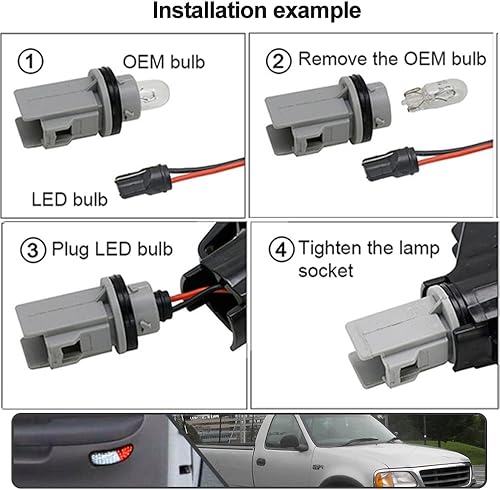 Installation example

① OEM bulb

LED bulb

② Remove the OEM bulb

③ Plug LED bulb

④ Tighten the lamp socket