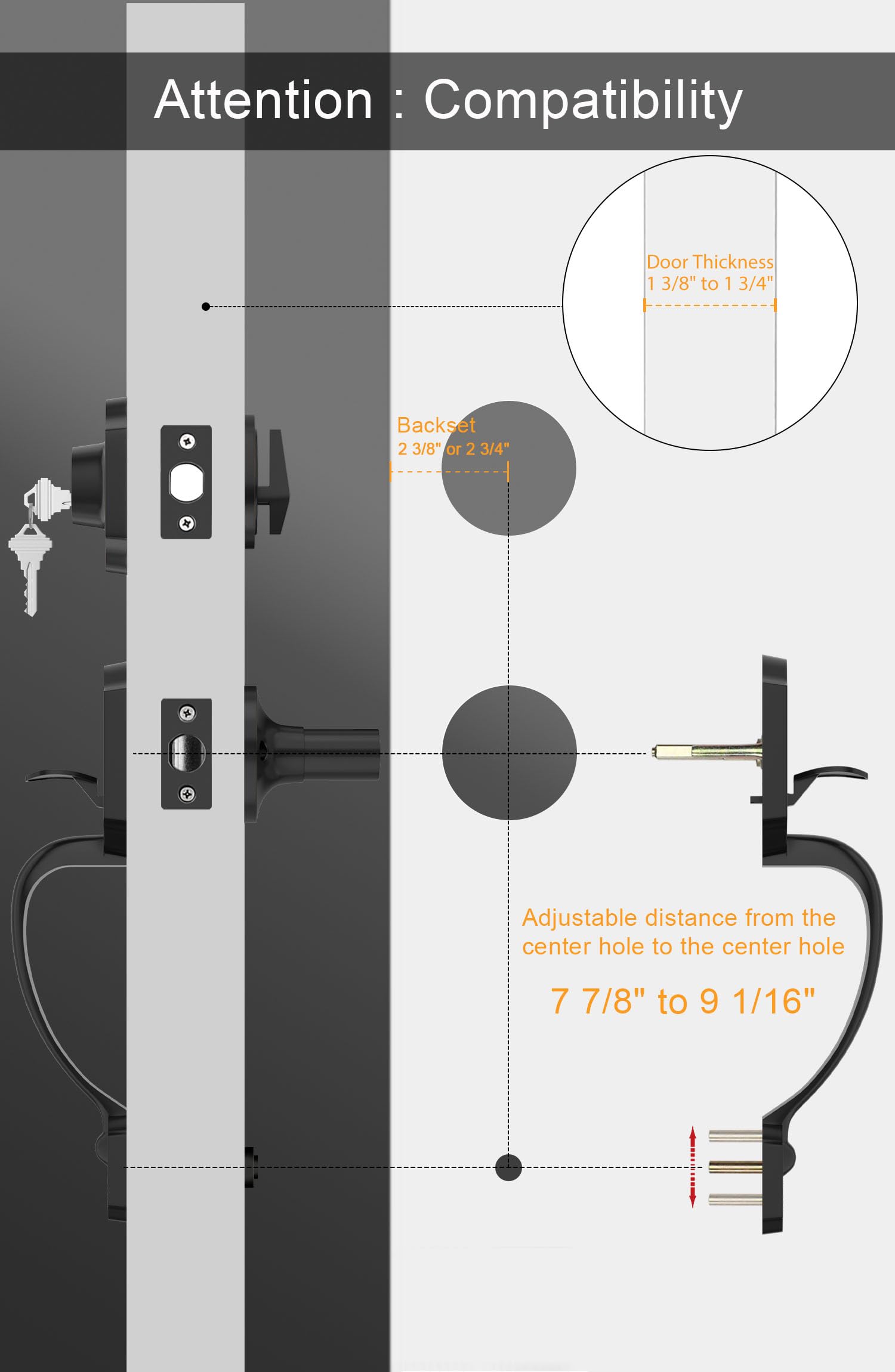 Attention : Compatibility

Door Thickness
1 3/8" to 1 3/4"

Backset
2 3/8" or 2 3/4"

Adjustable distance from the center hole to the center hole

7 7/8" to 9 1/16"