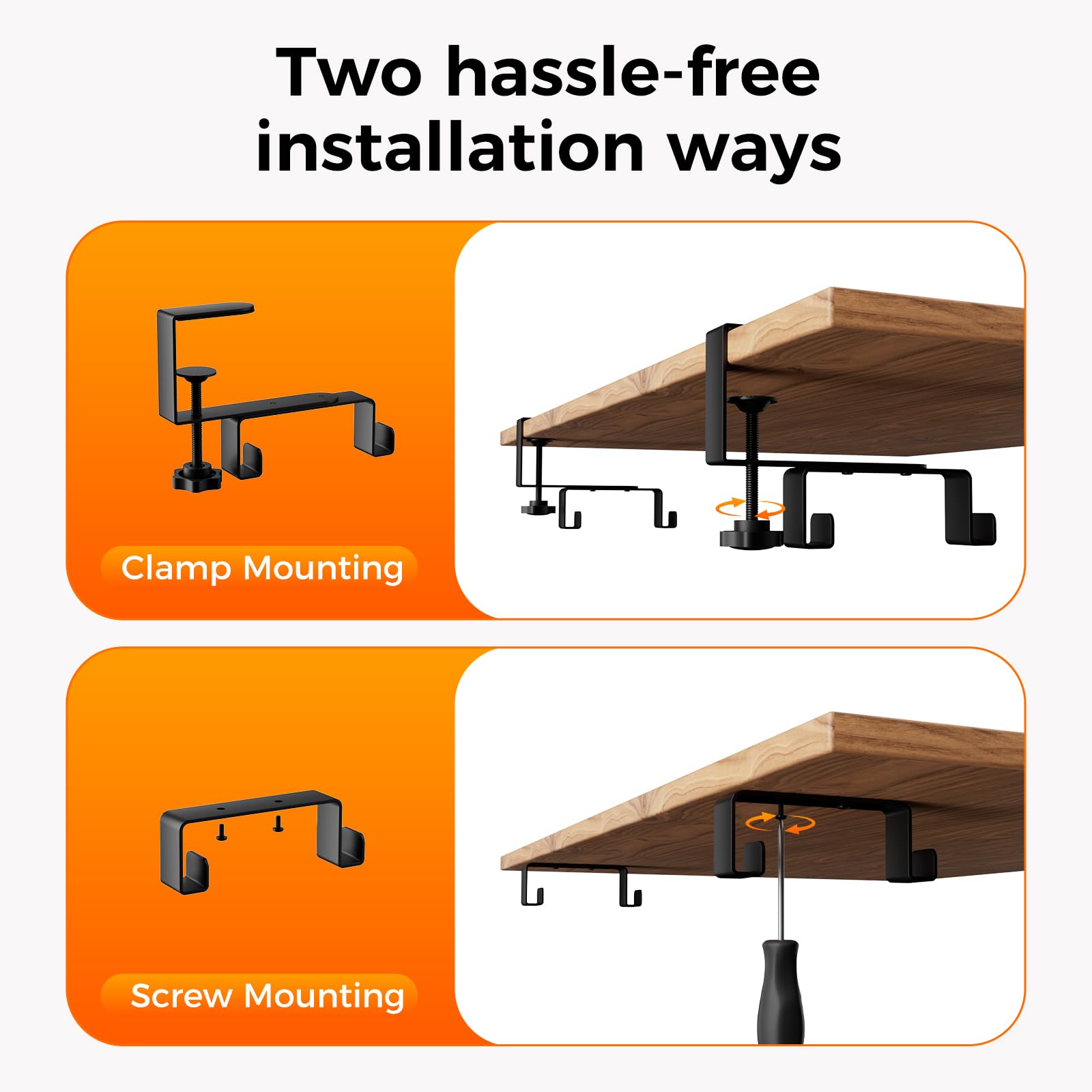 Two hassle-free installation ways

Clamp Mounting

Screw Mounting