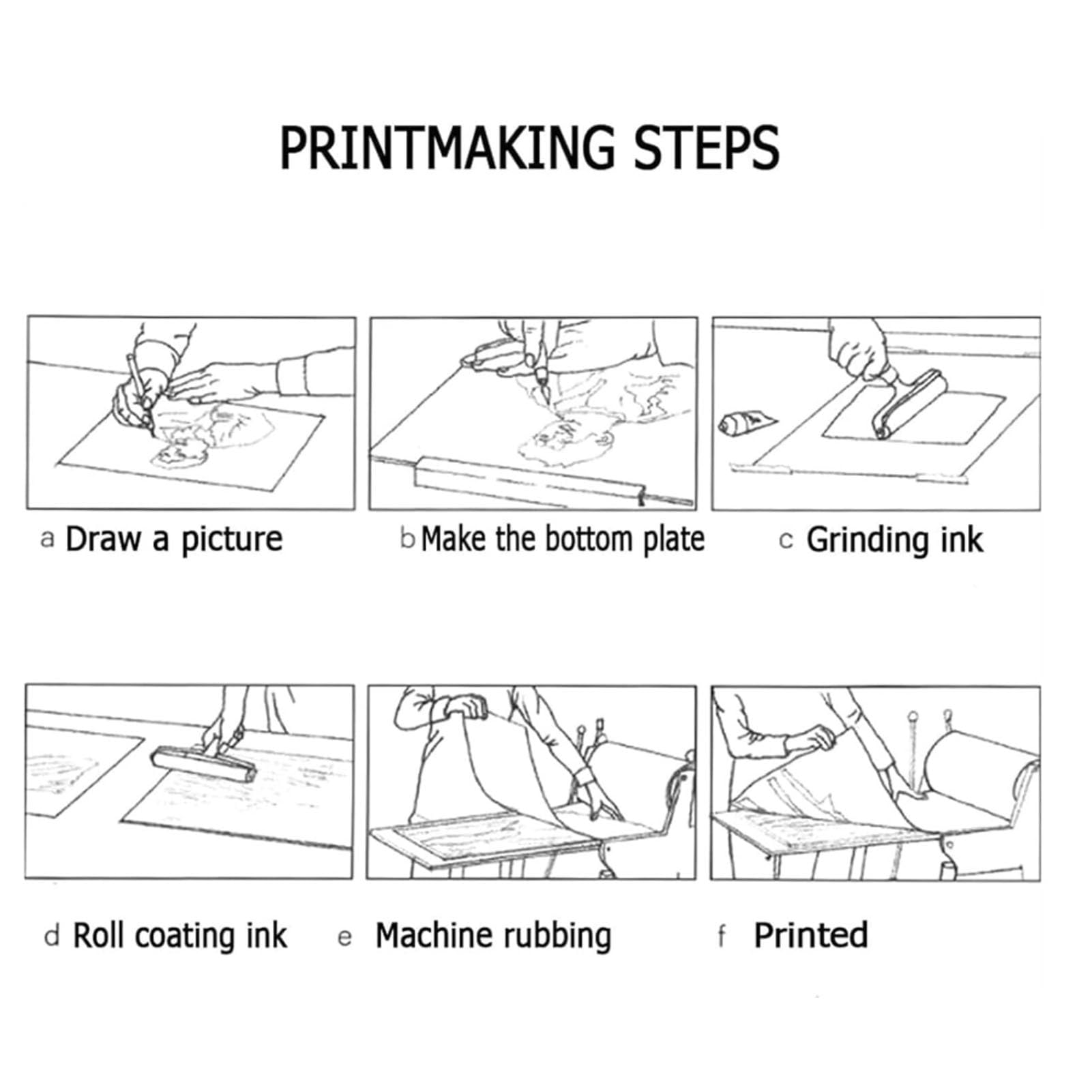 PRINTMAKING STEPS

a Draw a picture

b Make the bottom plate

c Grinding ink

d Roll coating ink

e Machine rubbing

f Printed