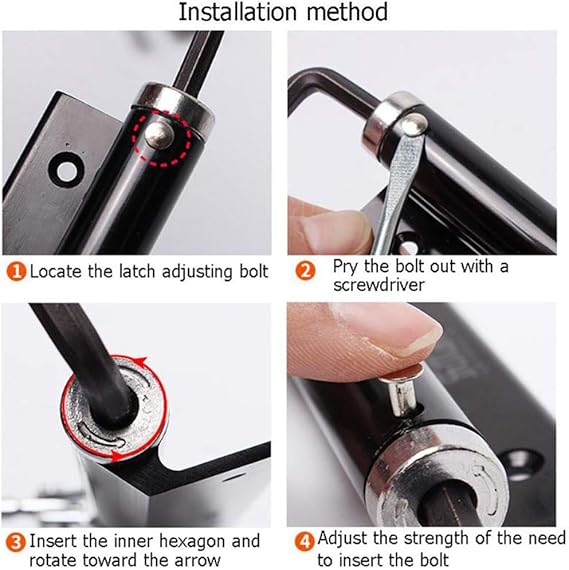 Installation method

1 Locate the latch adjusting bolt

2 Pry the bolt out with a screwdriver

3 Insert the inner hexagon and rotate toward the arrow

4 Adjust the strength of the need to insert the bolt