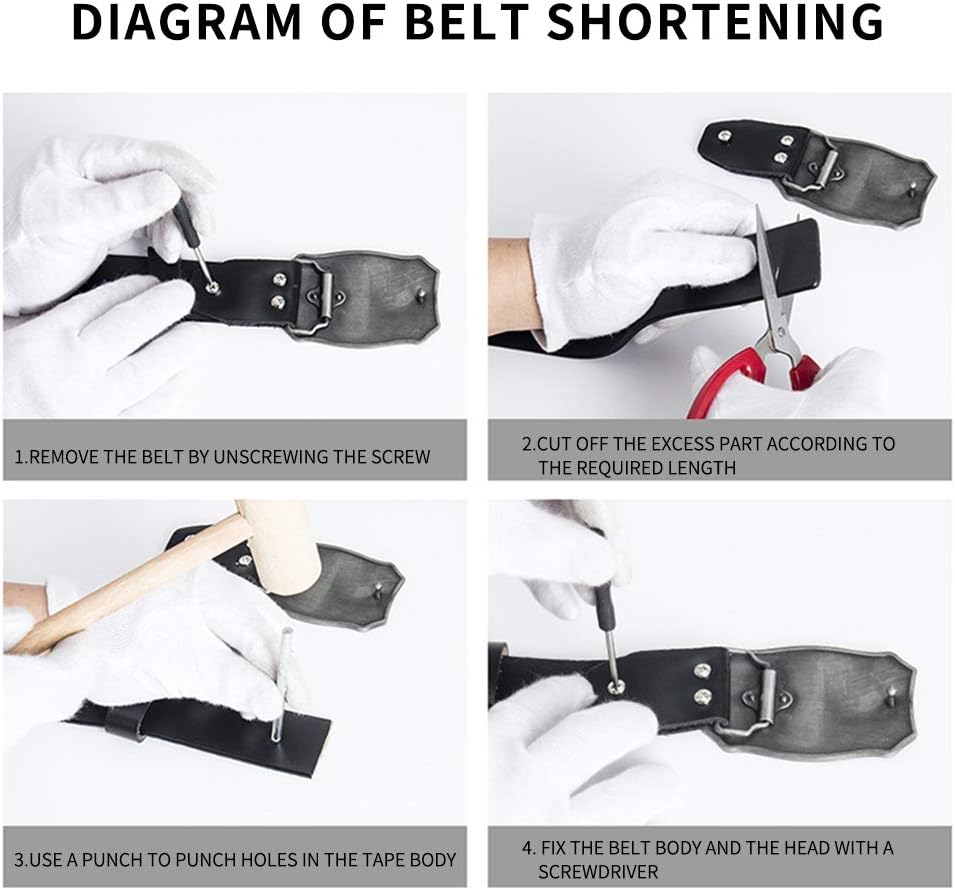 DIAGRAM OF BELT SHORTENING

1.REMOVE THE BELT BY UNSCREWING THE SCREW

2.CUT OFF THE EXCESS PART ACCORDING TO THE REQUIRED LENGTH

3.USE A PUNCH TO PUNCH HOLES IN THE TAPE BODY

4. FIX THE BELT BODY AND THE HEAD WITH A SCREWDRIVER