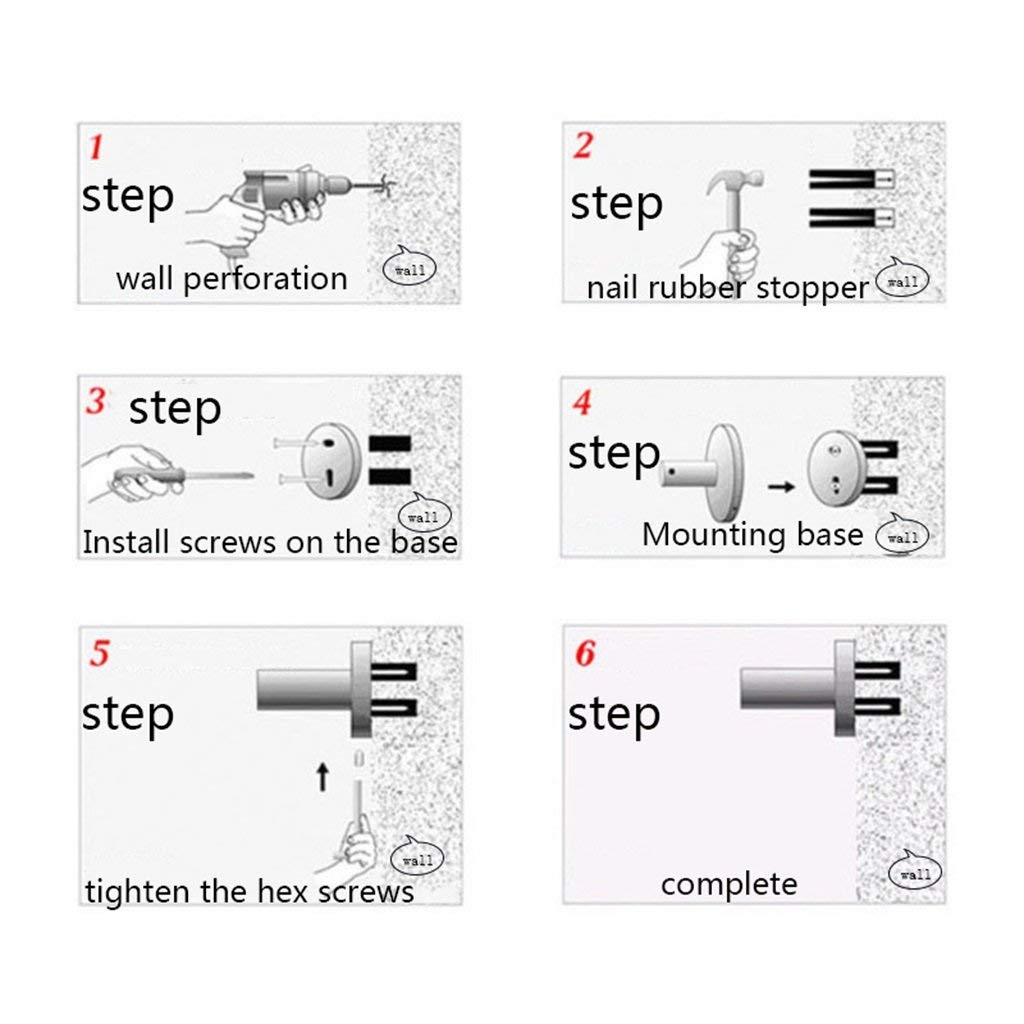 1
step
wall perforation
wall

2
step
nail rubber stopper
wall

3 step
Install screws on the base
wall

4
step
Mounting base
wall

5
step
tighten the hex screws
wall

6
step
complete
wall