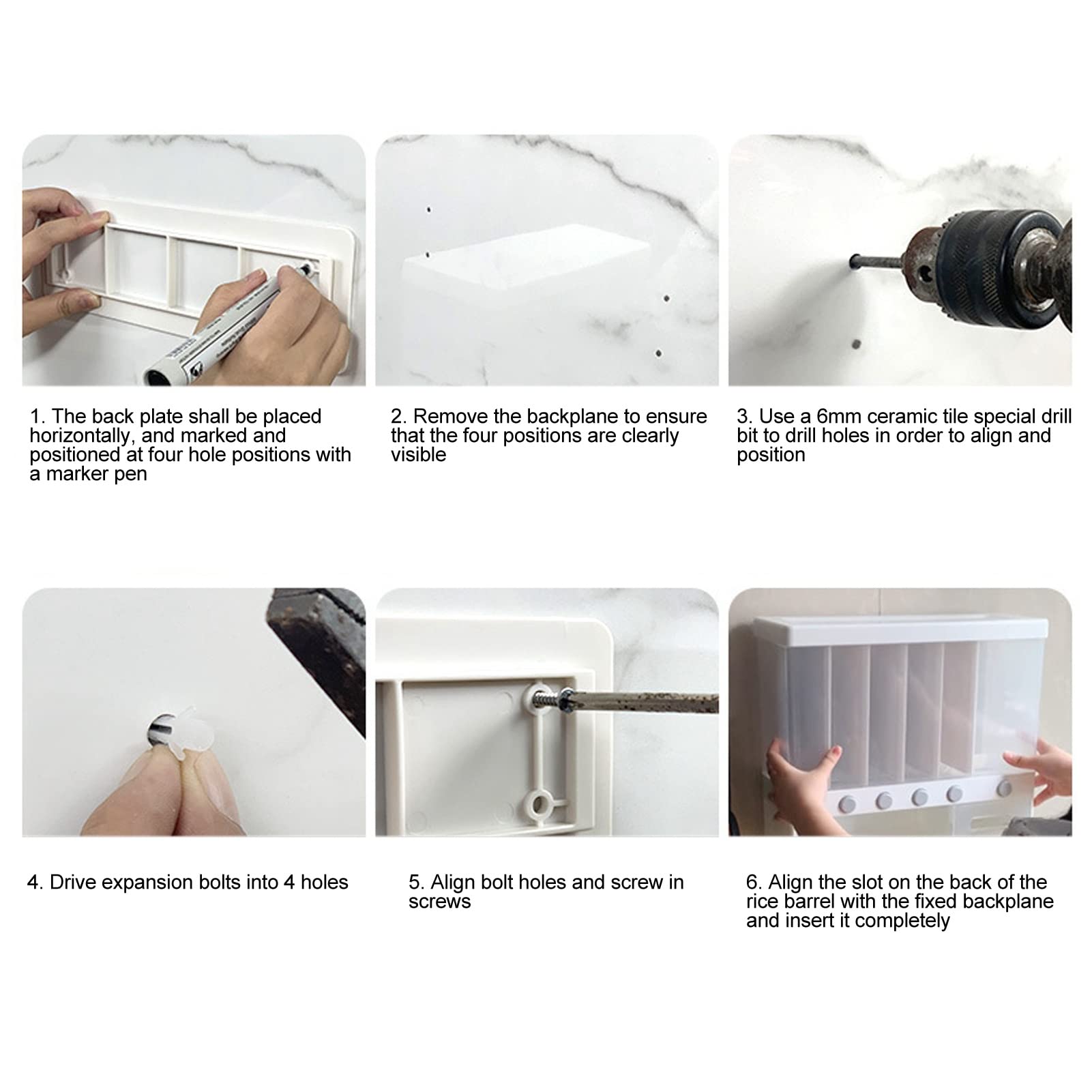 1. The back plate shall be placed horizontally, and marked and positioned at four hole positions with a marker pen

2. Remove the backplane to ensure that the four positions are clearly visible

3. Use a 6mm ceramic tile special drill bit to drill holes in order to align and position

4. Drive expansion bolts into 4 holes

5. Align bolt holes and screw in screws

6. Align the slot on the back of the rice barrel with the fixed backplane and insert it completely