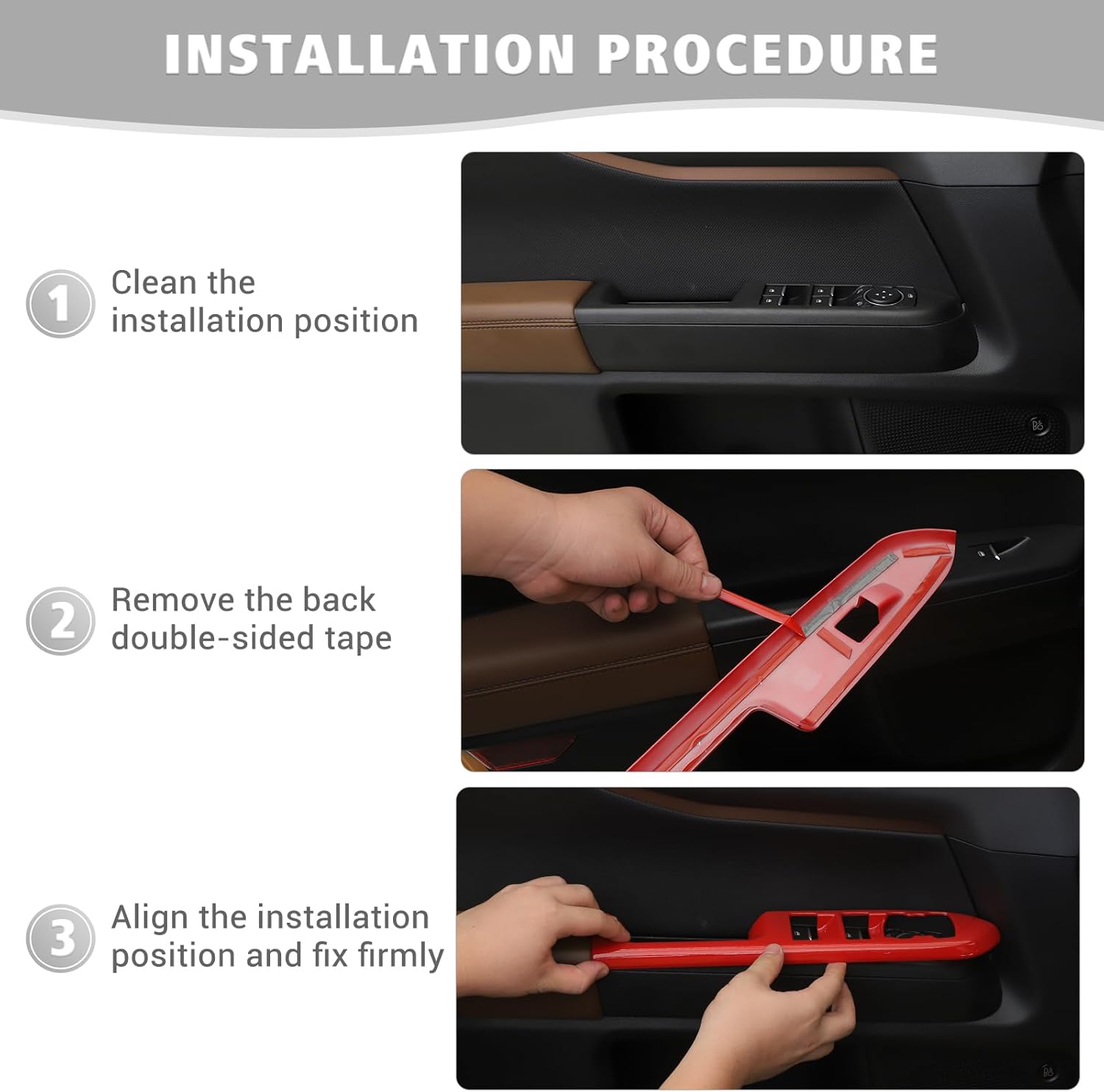 INSTALLATION PROCEDURE

1 Clean the installation position

2 Remove the back double-sided tape

3 Align the installation position and fix firmly