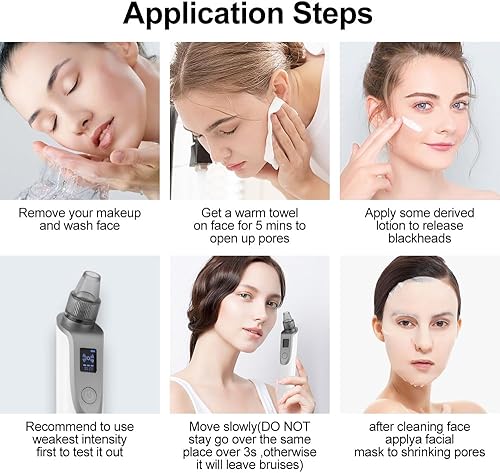 Application Steps

Remove your makeup and wash face

Get a warm towel on face for 5 mins to open up pores

Apply some derived lotion to release blackheads

Recommend to use weakest intensity first to test it out

Move slowly(DO NOT stay go over the same place over 3s ,otherwise it will leave bruises)

after cleaning face applya facial mask to shrinking pores