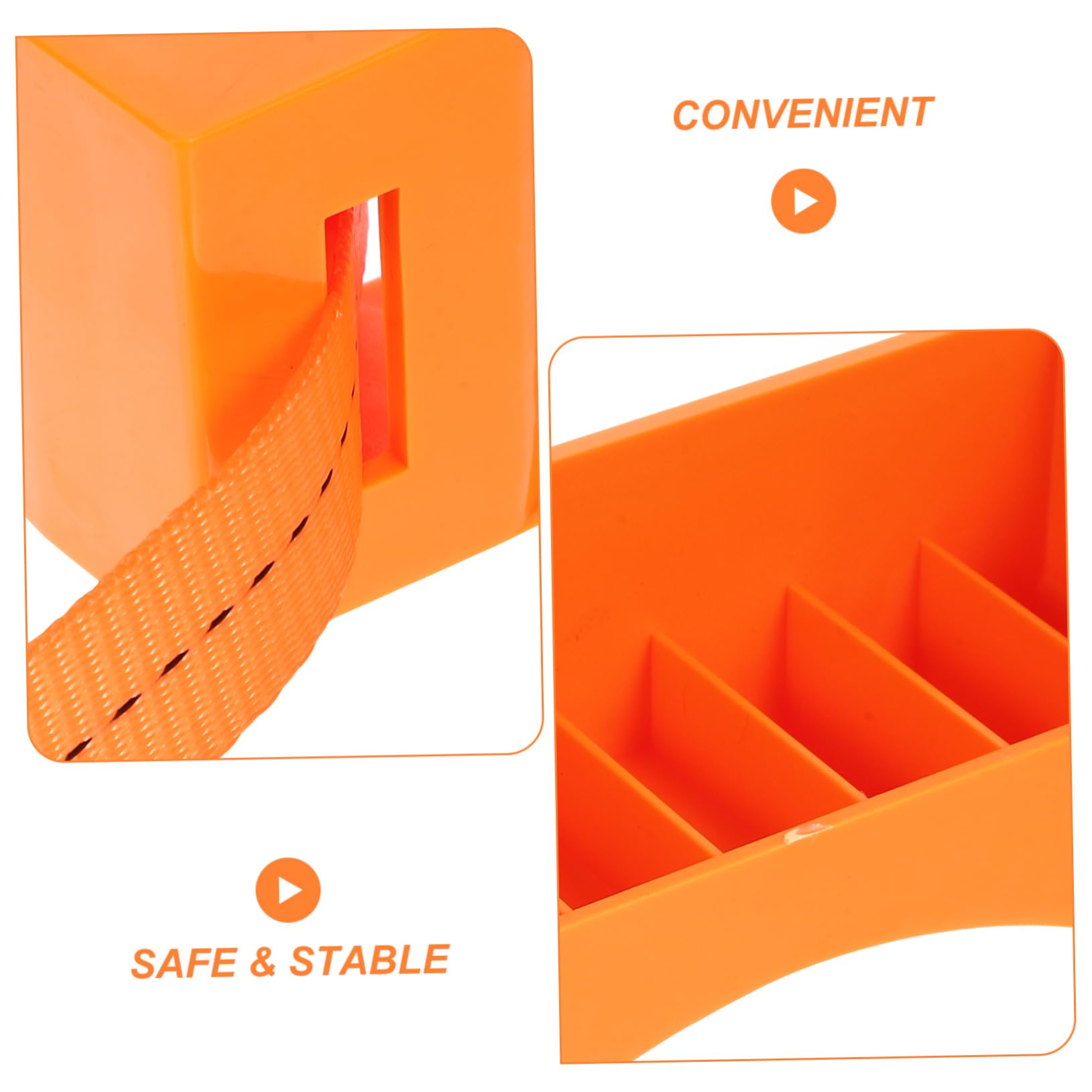 CONVENIENT

SAFE & STABLE