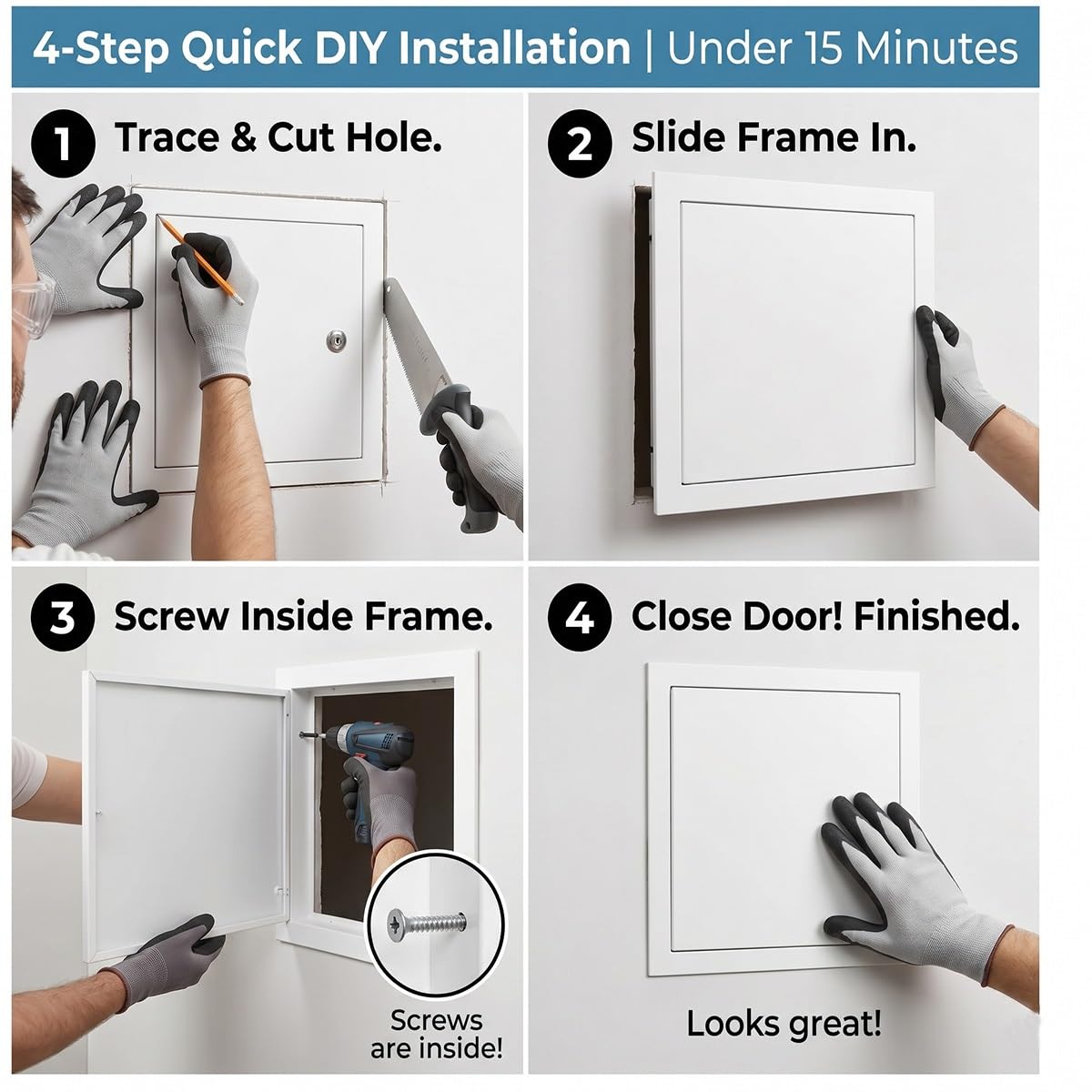 4-Step Quick DIY Installation | Under 15 Minutes

1 Trace & Cut Hole.

2 Slide Frame In.

3 Screw Inside Frame.

Screws are inside!

4 Close Door! Finished.

Looks great!