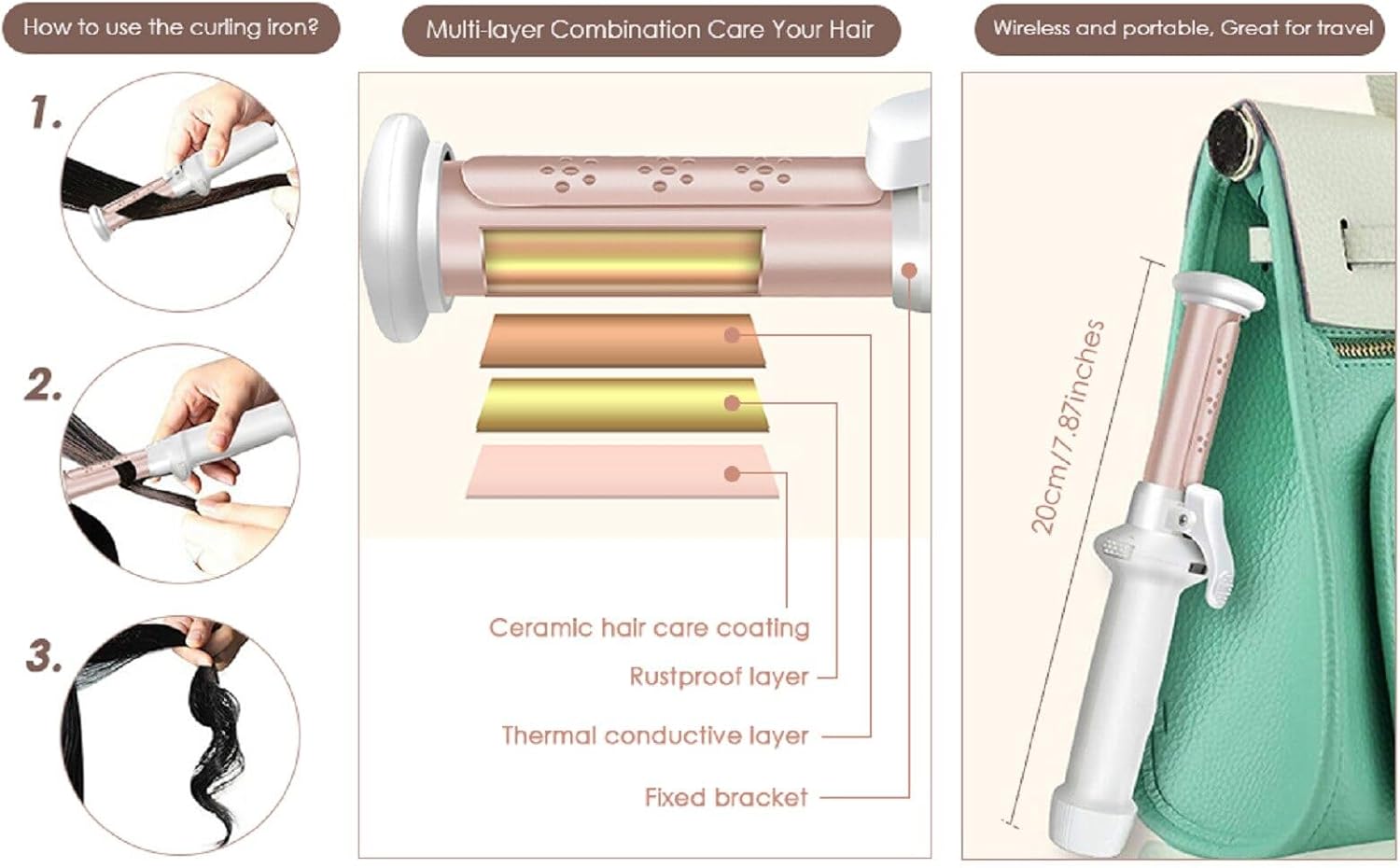 How to use the curling iron?

1.

2.

3.

Multi-layer Combination Care Your Hair

Ceramic hair care coating

Rustproof layer

Thermal conductive layer

Fixed bracket

Wireless and portable, Great for travel

20cm/7.87inches